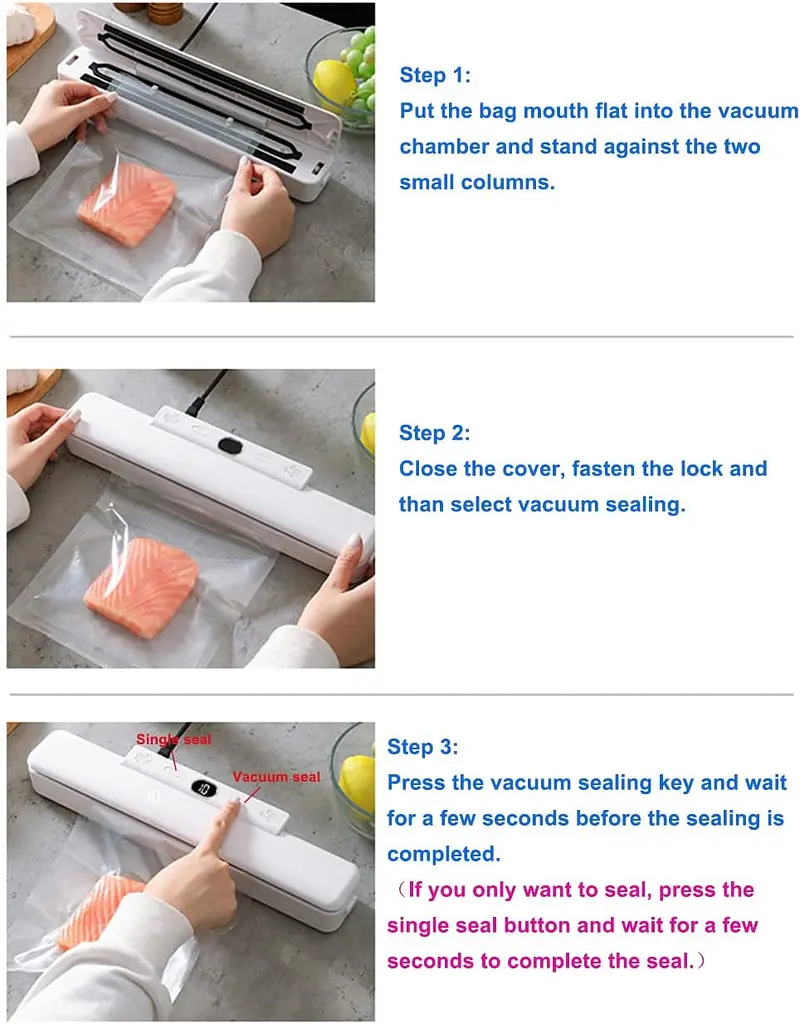 Step 1:
Put the bag mouth flat into the vacuum chamber and stand against the two small columns.

Step 2:
Close the cover, fasten the lock and than select vacuum sealing.

Single seal
Vacuum seal

Step 3:
Press the vacuum sealing key and wait for a few seconds before the sealing is completed.
（If you only want to seal, press the single seal button and wait for a few seconds to complete the seal.）