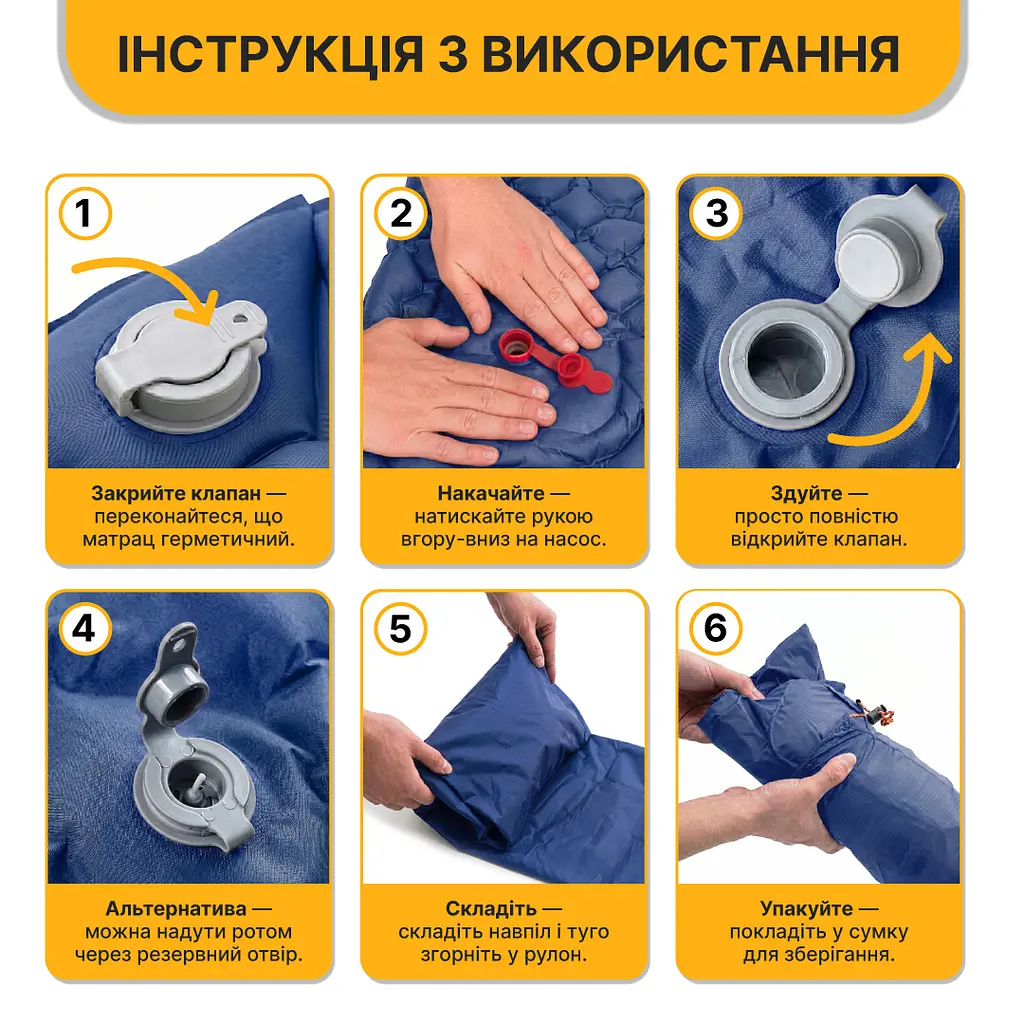 ІНСТРУКЦІЯ З ВИКОРИСТАННЯ

1

Закрийте клапан — переконайтеся, що матрац герметичний.

2

Накачайте — натискайте рукою вгору-вниз на насос.

3

Здуйте — просто повністю відкрийте клапан.

4

Альтернатива — можна надути ротом через резервний отвір.

5

Складіть — складіть навпіл і туго згорніть у рулон.

6

Упакуйте — покладіть у сумку для зберігання.