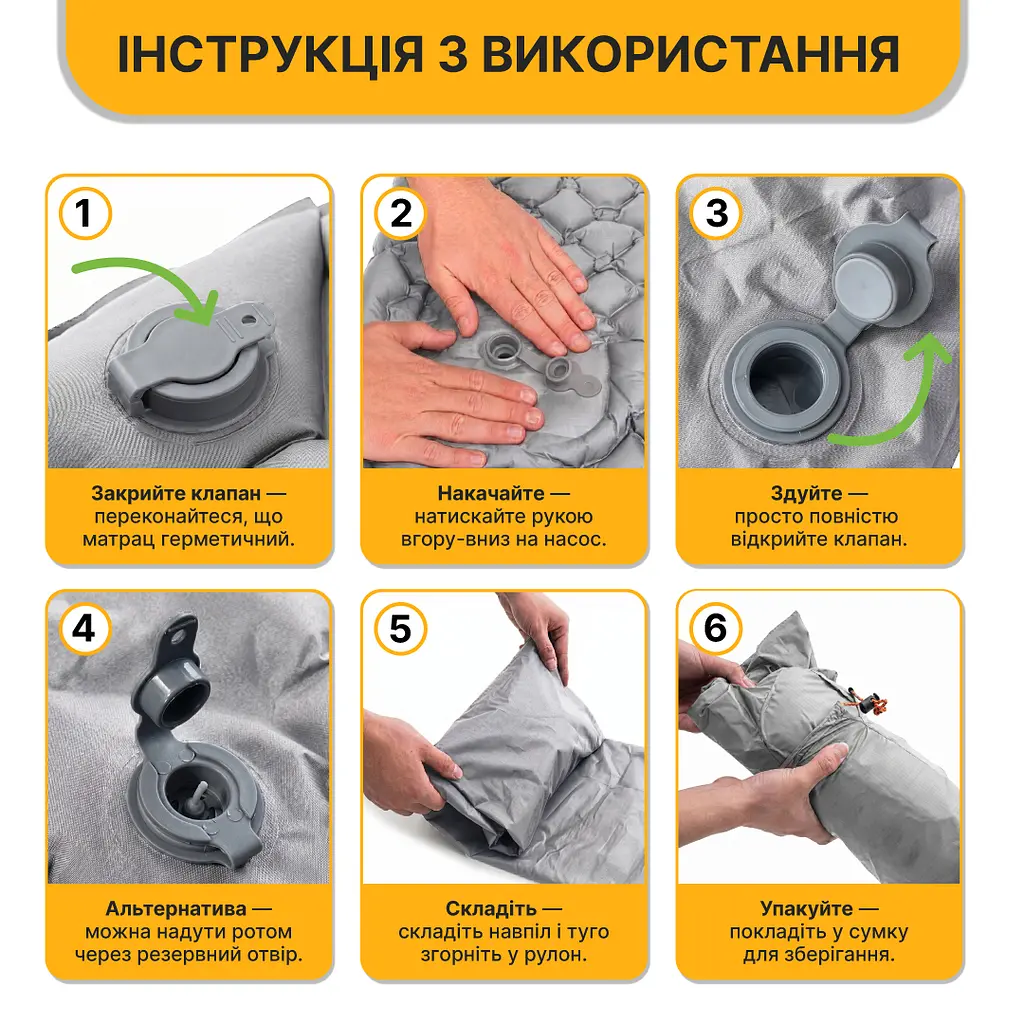 ІНСТРУКЦІЯ З ВИКОРИСТАННЯ

1

Закрийте клапан — переконайтеся, що матрац герметичний.

2

Накачайте — натискайте рукою вгору-вниз на насос.

3

Здуйте — просто повністю відкрийте клапан.

4

Альтернатива — можна надути ротом через резервний отвір.

5

Складіть — складіть навпіл і туго згорніть у рулон.

6

Упакуйте — покладіть у сумку для зберігання.