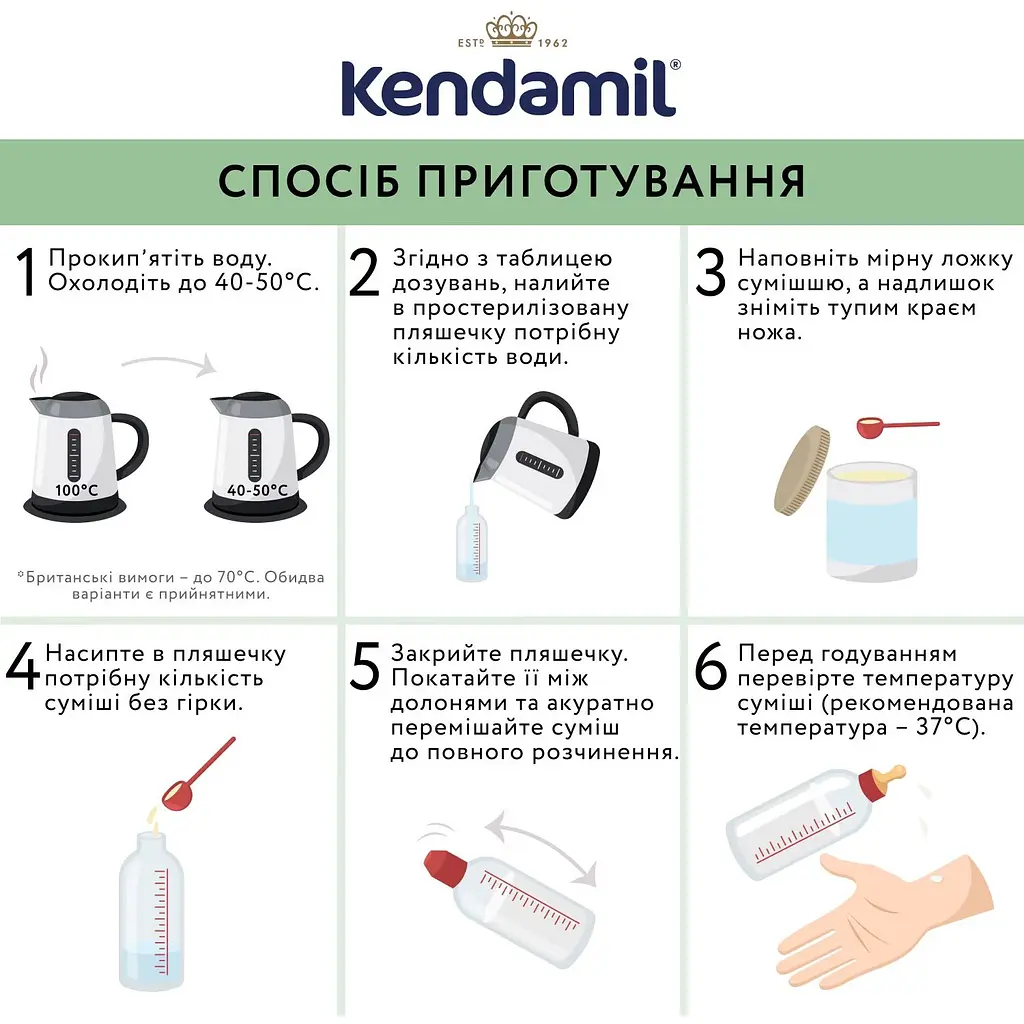 ESTD 1962
Kendamil®

СПОСІБ ПРИГОТУВАННЯ

1 Прокип'ятіть воду. Охолодіть до 40-50°C.

100°C

40-50°C

*Британські вимоги – до 70°C. Обидва варіанти є прийнятними.

2 Згідно з таблицею дозувань, налийте в простерилізовану пляшечку потрібну кількість води.

3 Наповніть мірну ложку сумішшю, а надлишок зніміть тупим краєм ножа.

4 Насипте в пляшечку потрібну кількість суміші без гірки.

5 Закрийте пляшечку. Покатайте її між долонями та акуратно перемішайте суміш до повного розчинення.

6 Перед годуванням перевірте температуру суміші (рекомендована температура – 37°C).