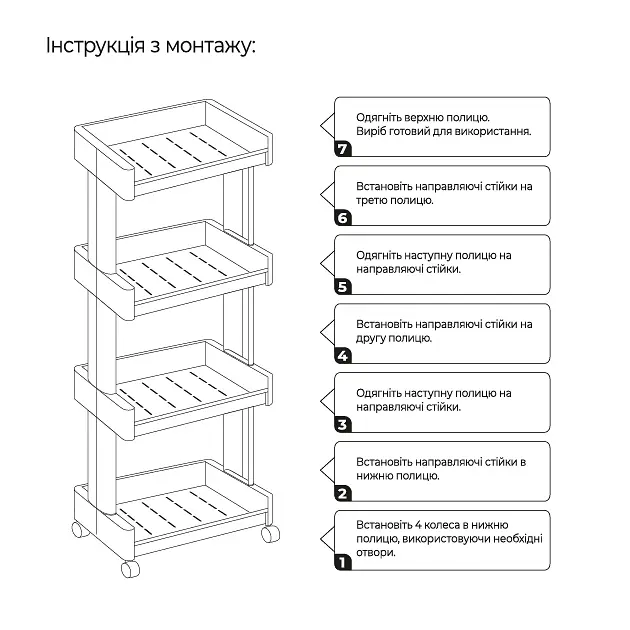 Інструкція з монтажу:

Одягніть верхню полицю. Виріб готовий для використання.
7

Встановіть направляючі стійки на третю полицю.
6

Одягніть наступну полицю на направляючі стійки.
5

Встановіть направляючі стійки на другу полицю.
4

Одягніть наступну полицю на направляючі стійки.
3

Встановіть направляючі стійки в нижню полицю.
2

Встановіть 4 колеса в нижню полицю, використовуючи необхідні отвори.
1