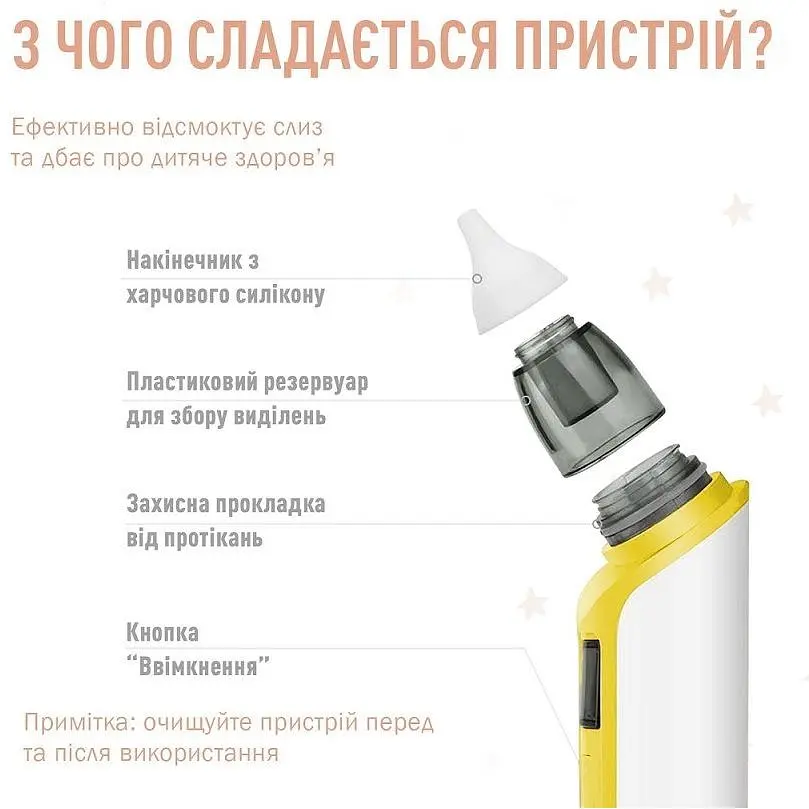 З ЧОГО СЛАДАЄТЬСЯ ПРИСТРІЙ?

Ефективно відсмоктує слиз та дбає про дитяче здоров'я

Накінечник з харчового силікону

Пластиковий резервуар для збору виділень

Захисна прокладка від протікань

Кнопка "Ввімкнення"

Примітка: очищуйте пристрій перед та після використання