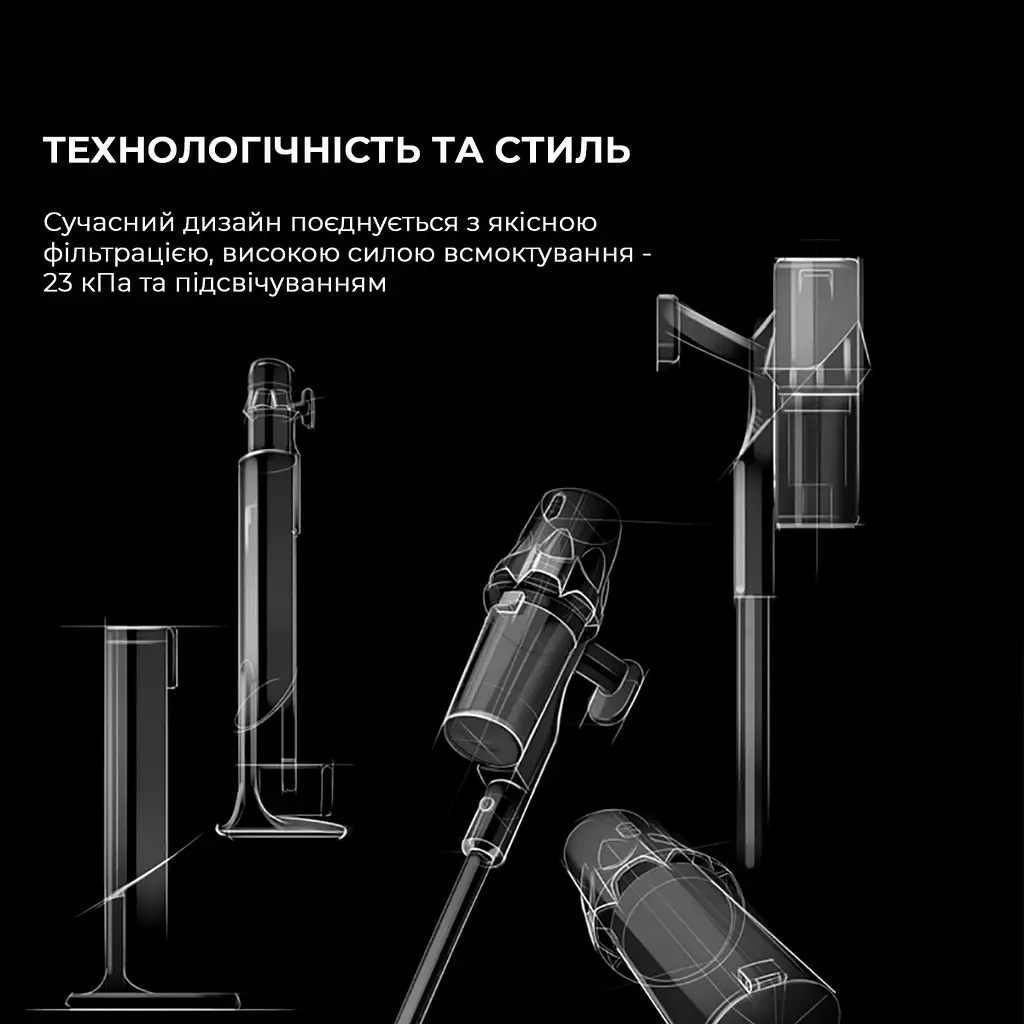 ТЕХНОЛОГІЧНІСТЬ ТА СТИЛЬ

Сучасний дизайн поєднується з якісною фільтрацією, високою силою всмоктування - 23 кПа та підсвічуванням