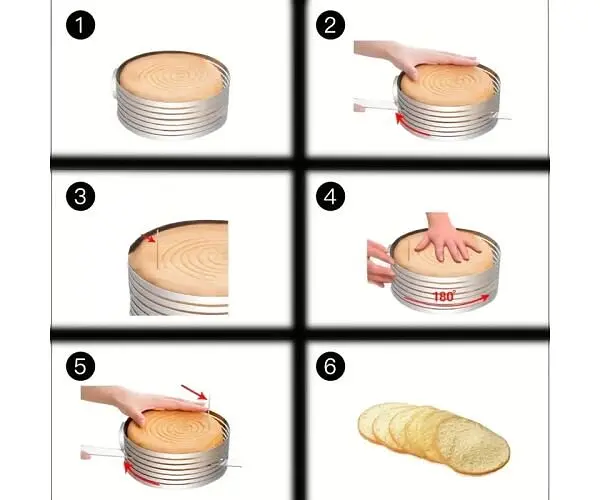 1

2

3

4

180°

5

6