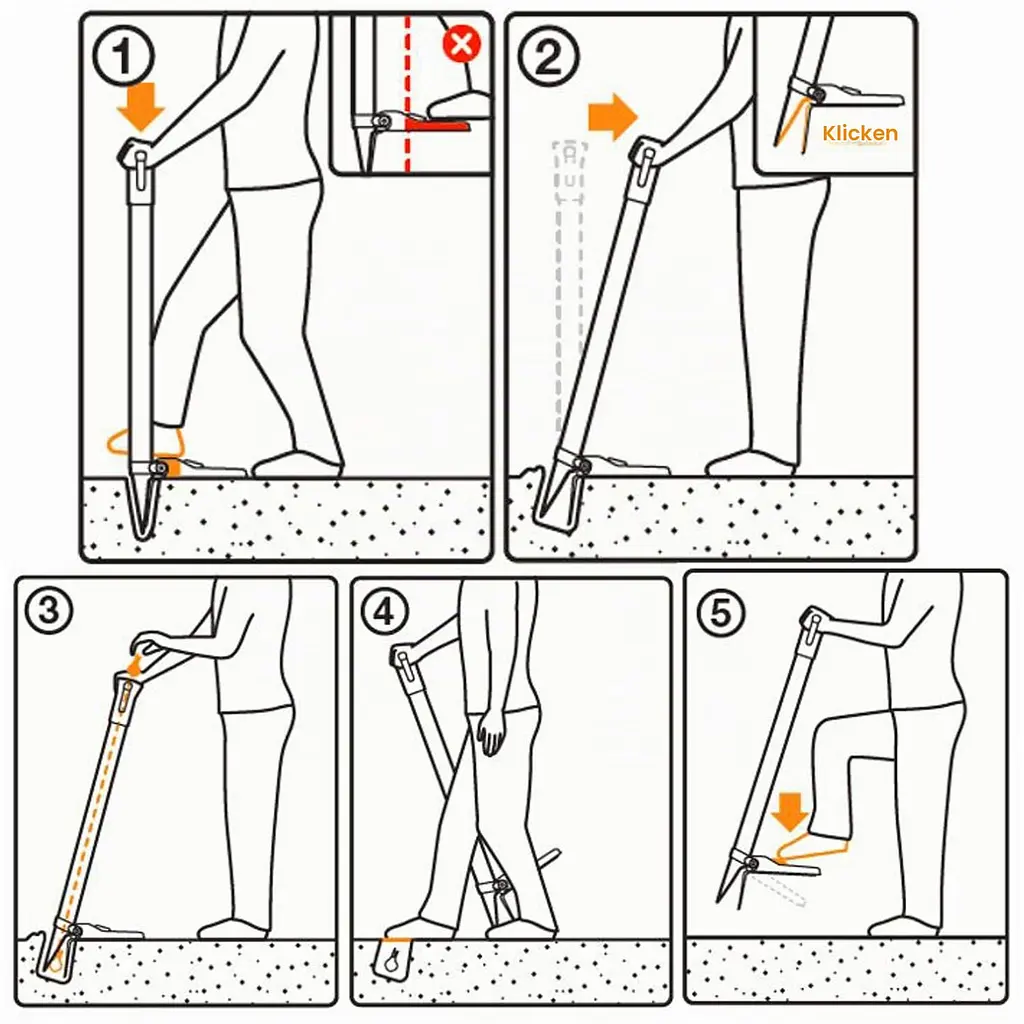 1

2

Klicken

3

4

5