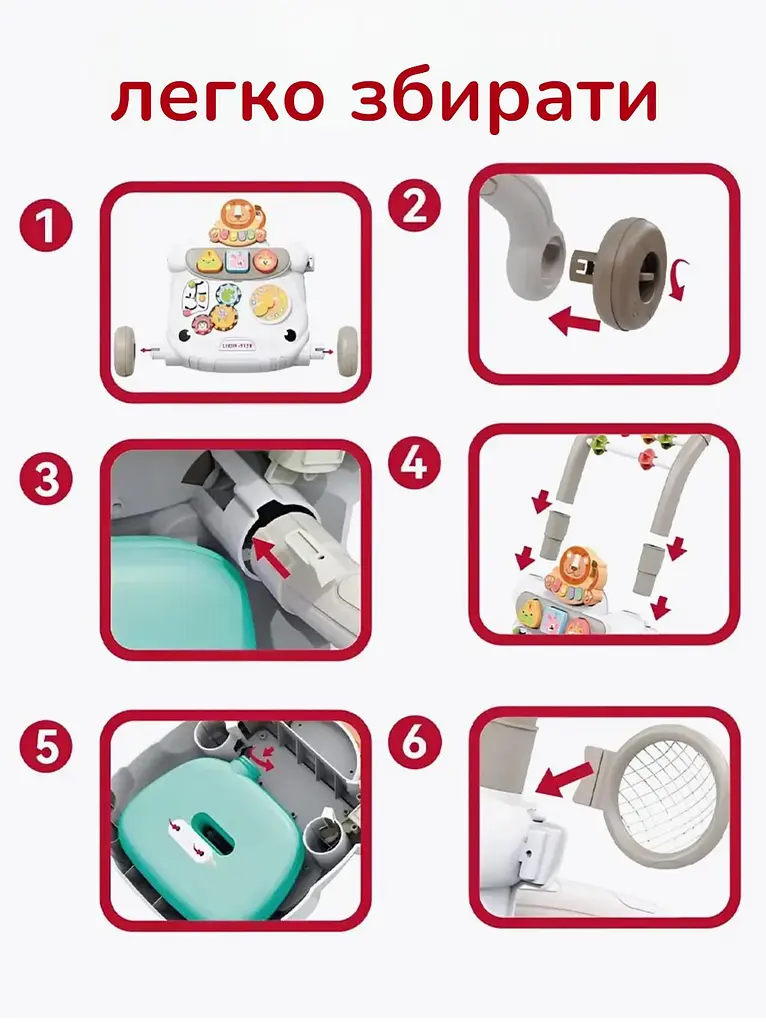 легко збирати

1

2

3

4

5

6