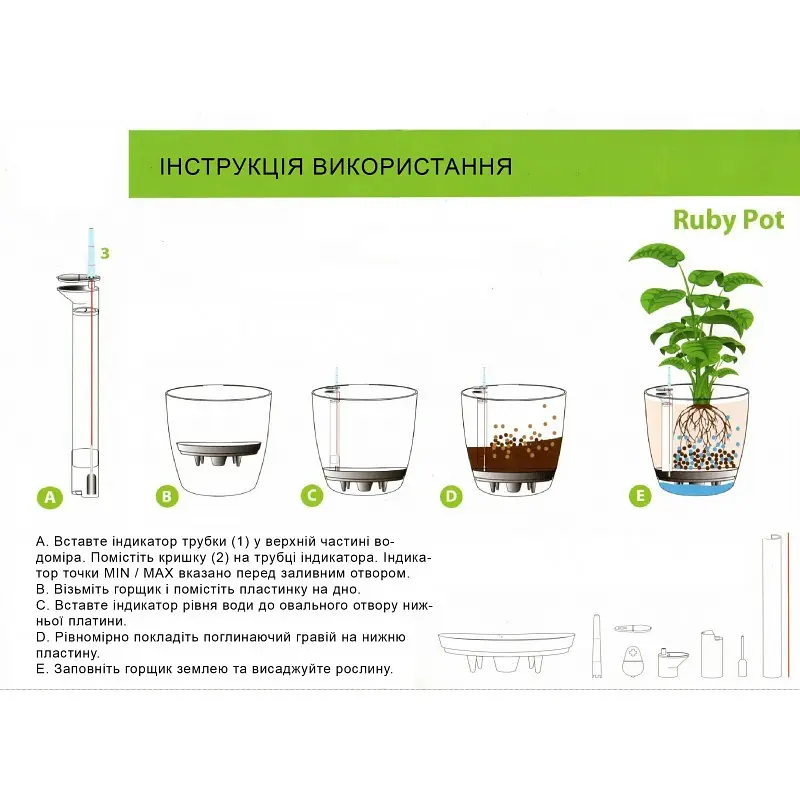 ІНСТРУКЦІЯ ВИКОРИСТАННЯ

Ruby Pot

3

A

B

C

D

E

A. Вставте індикатор трубки (1) у верхній частині водоміра. Помістіть кришку (2) на трубці індикатора. Індикатор точки MIN / MAX вказано перед заливним отвором.
B. Візьміть горщик і помістіть пластинку на дно.
C. Вставте індикатор рівня води до овального отвору нижньої платини.
D. Рівномірно покладіть поглинаючий гравій на нижню пластину.
E. Заповніть горщик землею та висаджуйте рослину.