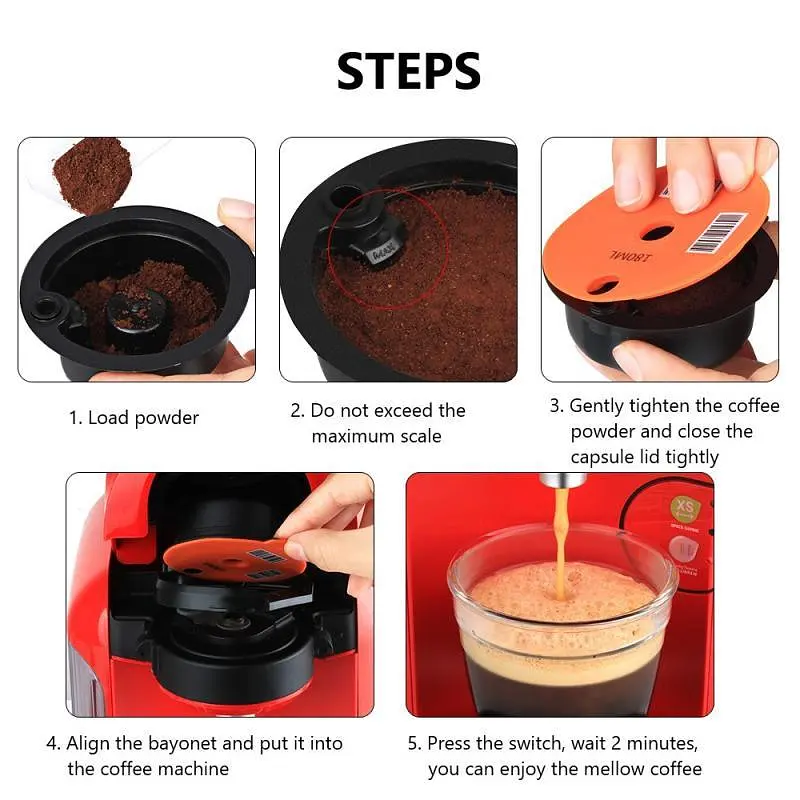 STEPS

MAX

180ML

1. Load powder

2. Do not exceed the maximum scale

3. Gently tighten the coffee powder and close the capsule lid tightly

XS

4. Align the bayonet and put it into the coffee machine

5. Press the switch, wait 2 minutes, you can enjoy the mellow coffee