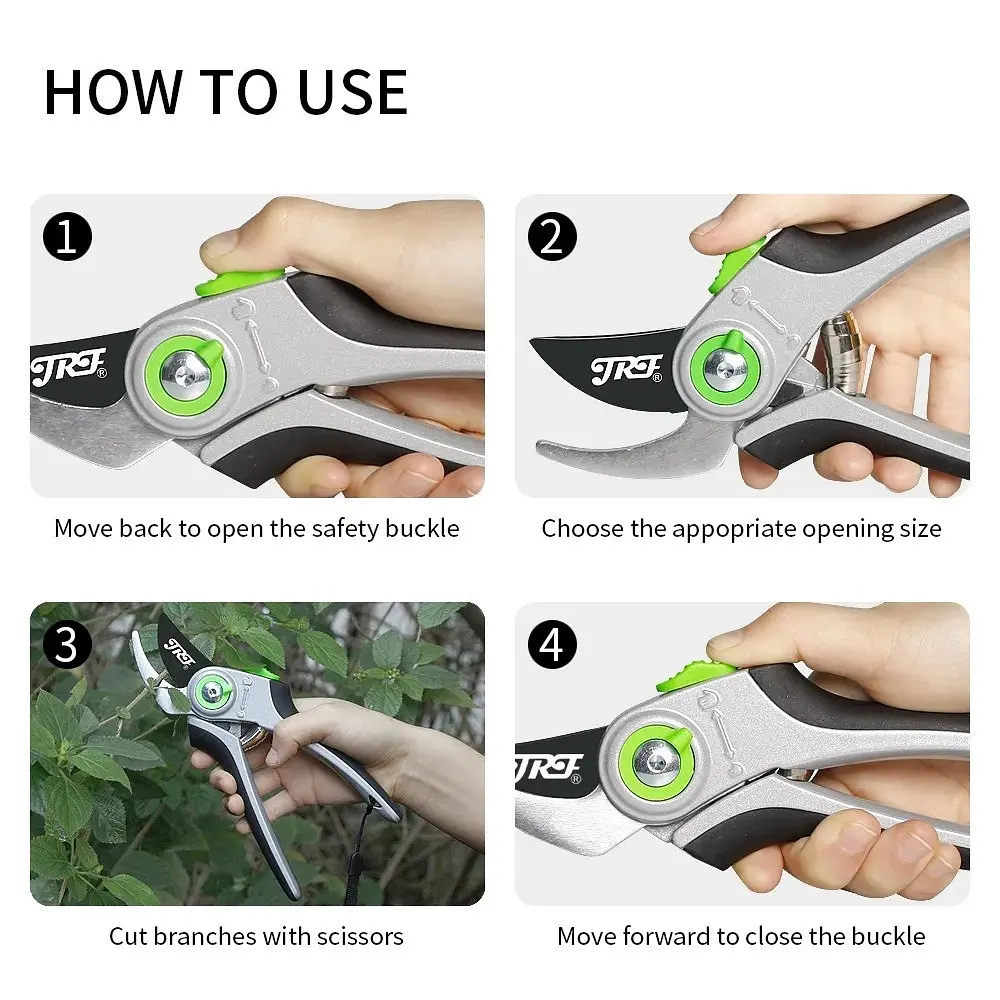 HOW TO USE

1
JRF®

Move back to open the safety buckle

2
JRF®

Choose the appopriate opening size

3
JRF

Cut branches with scissors

4
JRF®

Move forward to close the buckle