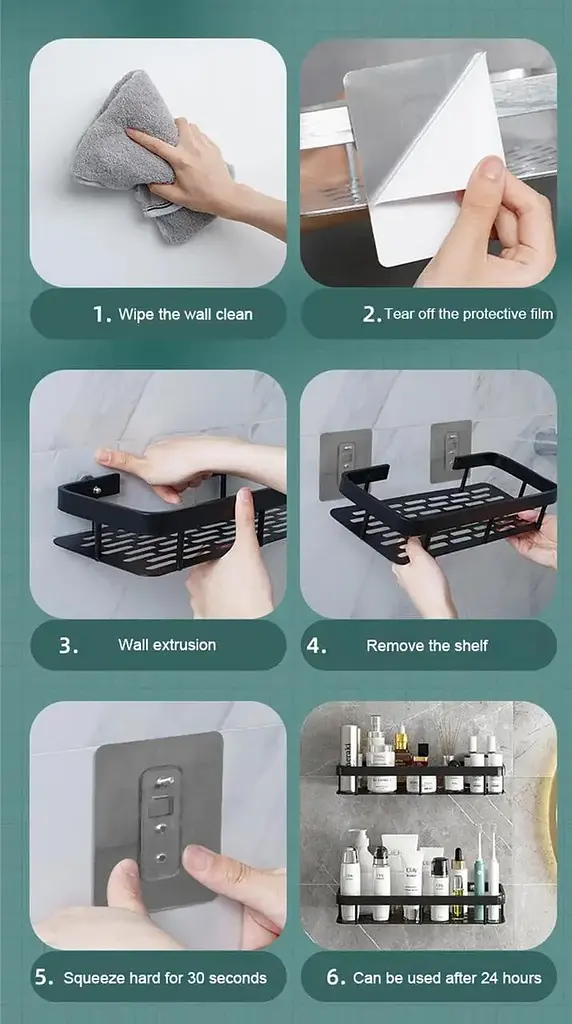 1. Wipe the wall clean

2. Tear off the protective film

3. Wall extrusion

4. Remove the shelf

5. Squeeze hard for 30 seconds

6. Can be used after 24 hours