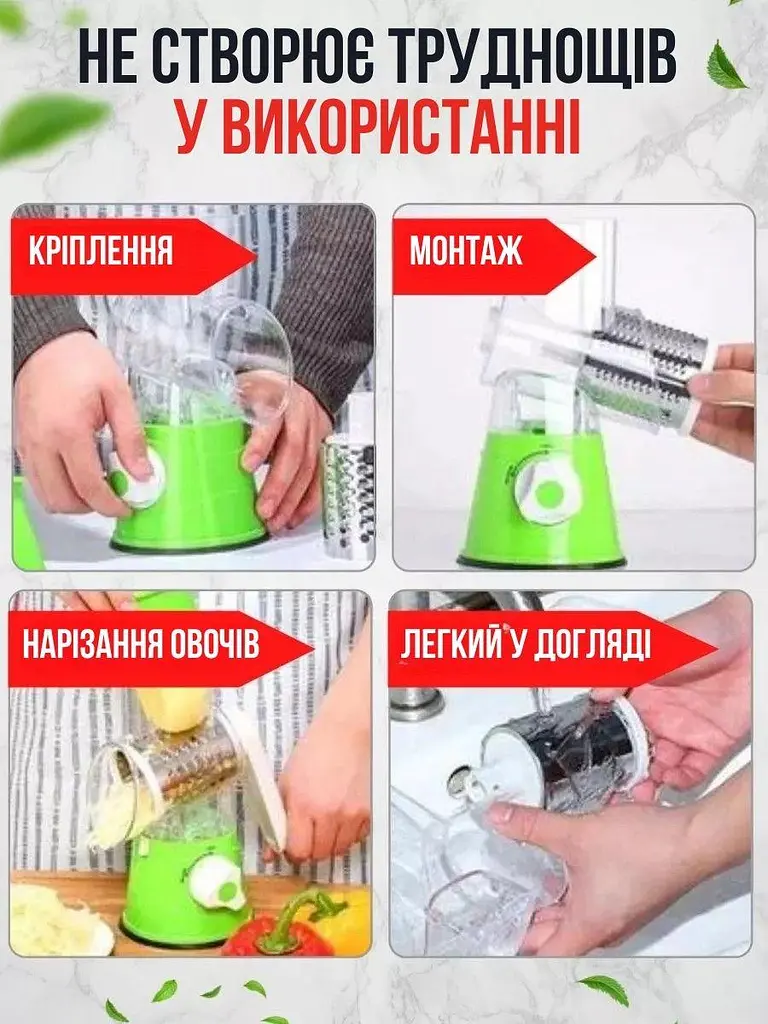 НЕ СТВОРЮЄ ТРУДНОЩІВ
У ВИКОРИСТАННІ

КРІПЛЕННЯ

МОНТАЖ

НАРІЗАННЯ ОВОЧІВ

ЛЕГКИЙ У ДОГЛЯДІ