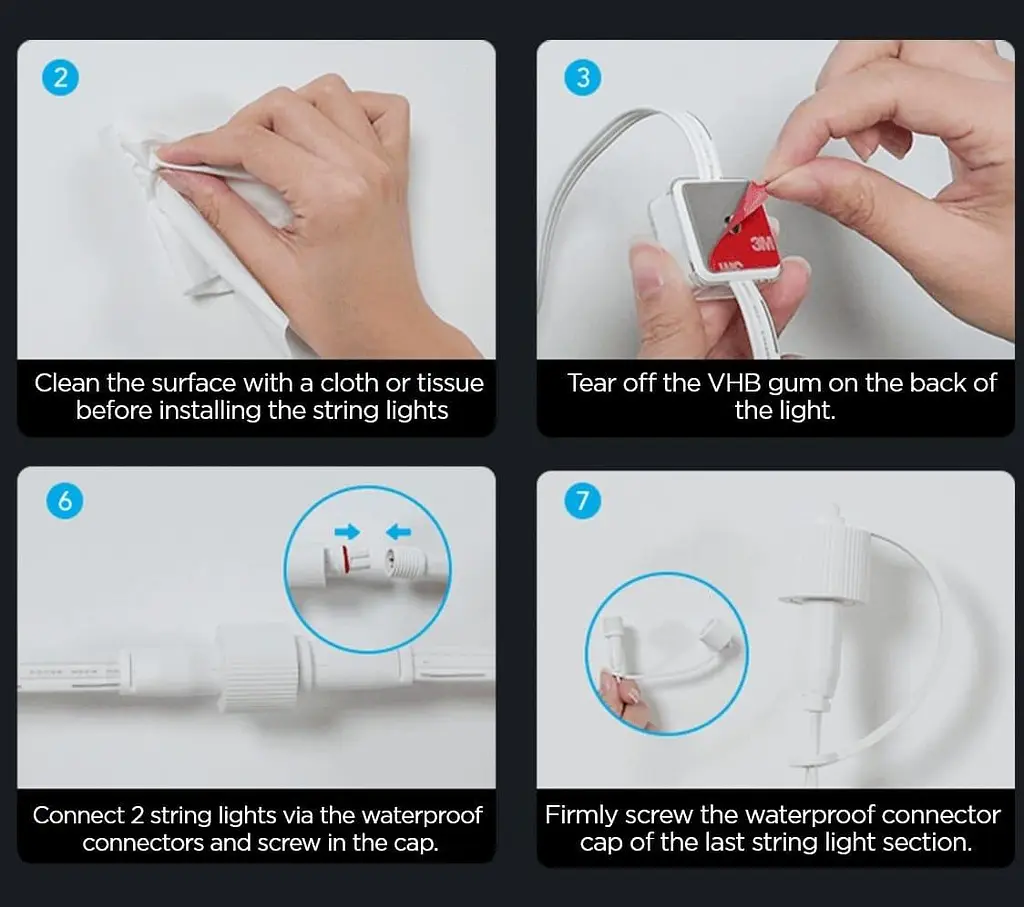 2

Clean the surface with a cloth or tissue before installing the string lights

3

3M

Tear off the VHB gum on the back of the light.

6

Connect 2 string lights via the waterproof connectors and screw in the cap.

7

Firmly screw the waterproof connector cap of the last string light section.