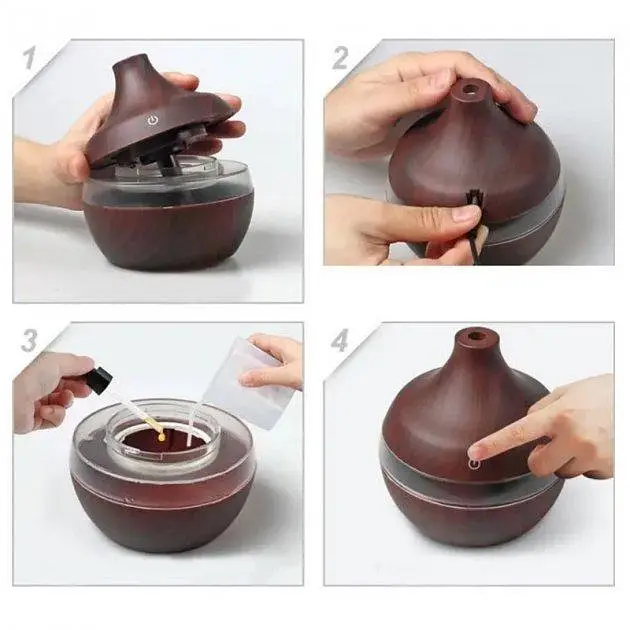 1

2

3

4