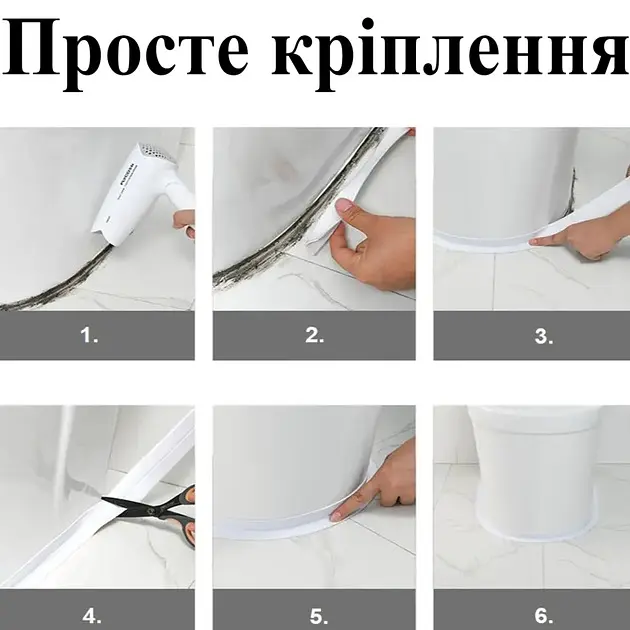 Просте кріплення

1.

2.

3.

4.

5.

6.