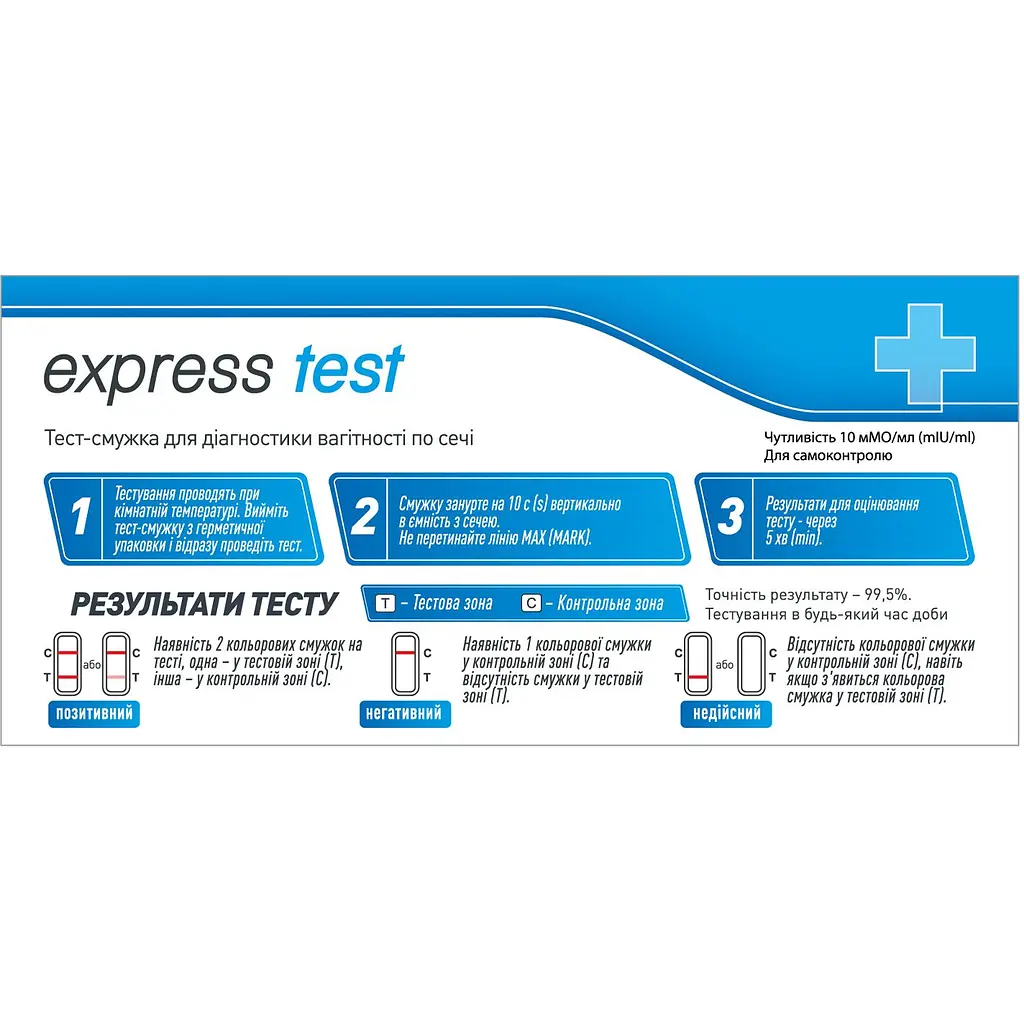 express test

Тест-смужка для діагностики вагітності по сечі

Чутливість 10 мМО/мл (mIU/ml)
Для самоконтролю

1 Тестування проводять при кімнатній температурі. Вийміть тест-смужку з герметичної упаковки і відразу проведіть тест.

2 Смужку занурте на 10 с (s) вертикально в ємність з сечею. Не перетинайте лінію MAX (MARK).

3 Результати для оцінювання тесту - через 5 хв (min).

РЕЗУЛЬТАТИ ТЕСТУ

T – Тестова зона C – Контрольна зона

Точність результату – 99,5%.
Тестування в будь-який час доби

C T або C T
Наявність 2 кольорових смужок на тесті, одна – у тестовій зоні (T), інша – у контрольній зоні (C).
позитивний

C T
Наявність 1 кольорової смужки у контрольній зоні (C) та відсутність смужки у тестовій зоні (T).
негативний

C T або C T
Відсутність кольорової смужки у контрольній зоні (C), навіть якщо з'явиться кольорова смужка у тестовій зоні (T).
недійсний