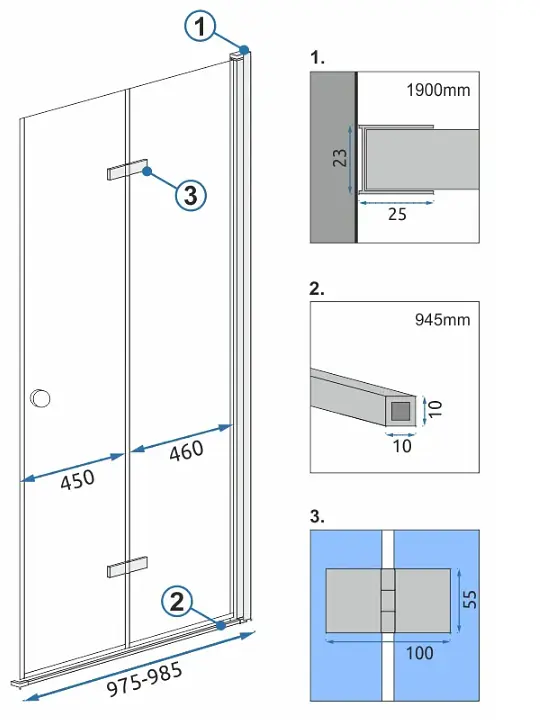 1

3

450

460

2

975-985

1.

1900mm

23

25

2.

945mm

10

10

3.

55

100