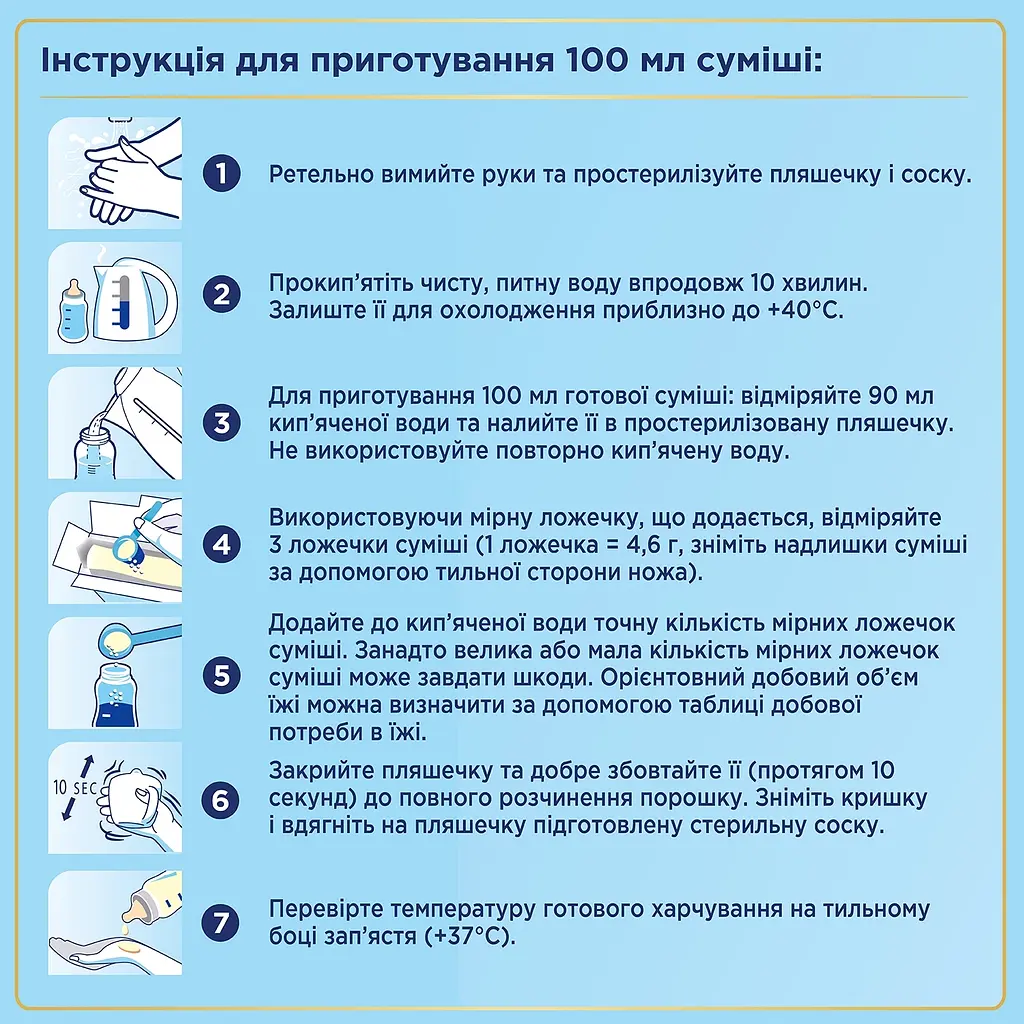 Інструкція для приготування 100 мл суміші:

1 Ретельно вимийте руки та простерилізуйте пляшечку і соску.

2 Прокип'ятіть чисту, питну воду впродовж 10 хвилин. Залиште її для охолодження приблизно до +40°C.

3 Для приготування 100 мл готової суміші: відміряйте 90 мл кип'яченої води та налийте її в простерилізовану пляшечку. Не використовуйте повторно кип'ячену воду.

4 Використовуючи мірну ложечку, що додається, відміряйте 3 ложечки суміші (1 ложечка = 4,6 г, зніміть надлишки суміші за допомогою тильної сторони ножа).

5 Додайте до кип'яченої води точну кількість мірних ложечок суміші. Занадто велика або мала кількість мірних ложечок суміші може завдати шкоди. Орієнтовний добовий об'єм їжі можна визначити за допомогою таблиці добової потреби в їжі.

10 SEC

6 Закрийте пляшечку та добре збовтайте її (протягом 10 секунд) до повного розчинення порошку. Зніміть кришку і вдягніть на пляшечку підготовлену стерильну соску.

7 Перевірте температуру готового харчування на тильному боці зап'ястя (+37°C).