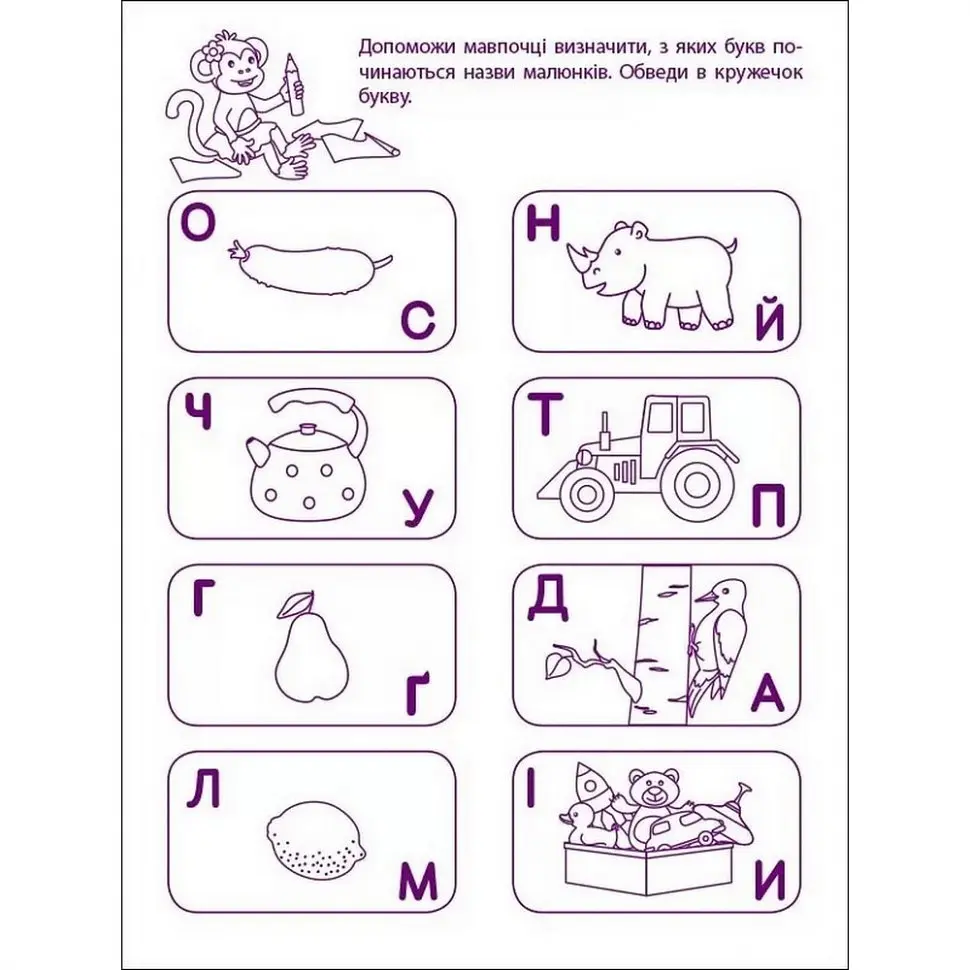 Допоможи мавпочці визначити, з яких букв починаються назви малюнків. Обведи в кружечок букву.

О

С

Н

Й

Ч

У

Т

П

Г

Ґ

Д

А

Л

М

І

И