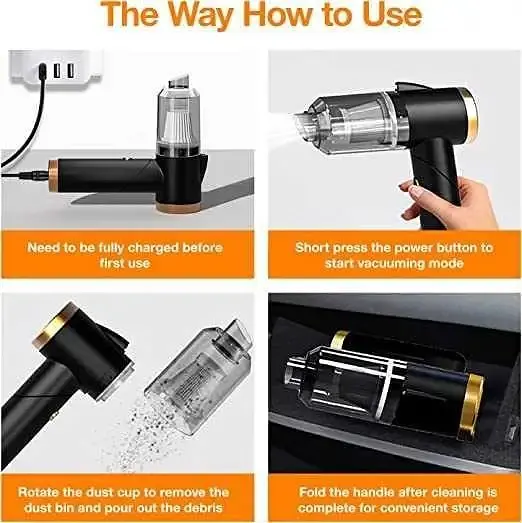 The Way How to Use

Need to be fully charged before first use

Short press the power button to start vacuuming mode

Rotate the dust cup to remove the dust bin and pour out the debris

Fold the handle after cleaning is complete for convenient storage