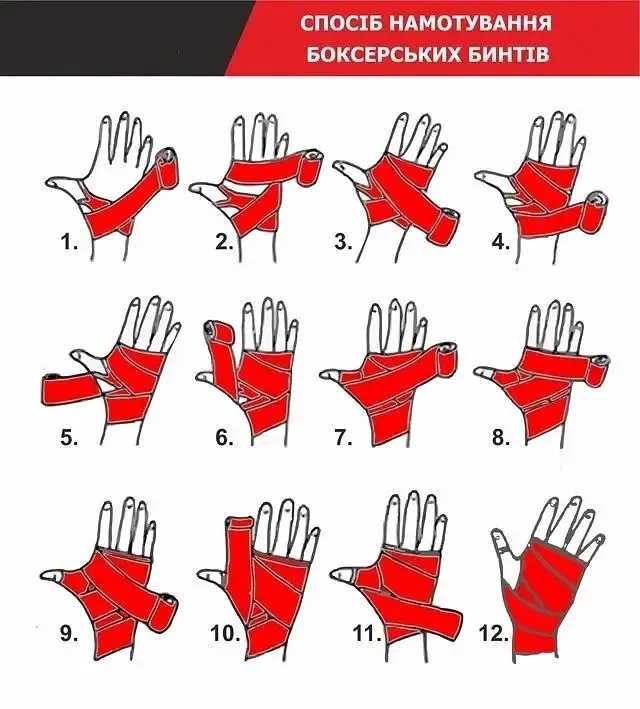 СПОСІБ НАМОТУВАННЯ БОКСЕРСЬКИХ БИНТІВ

1.

2.

3.

4.

5.

6.

7.

8.

9.

10.

11.

12.