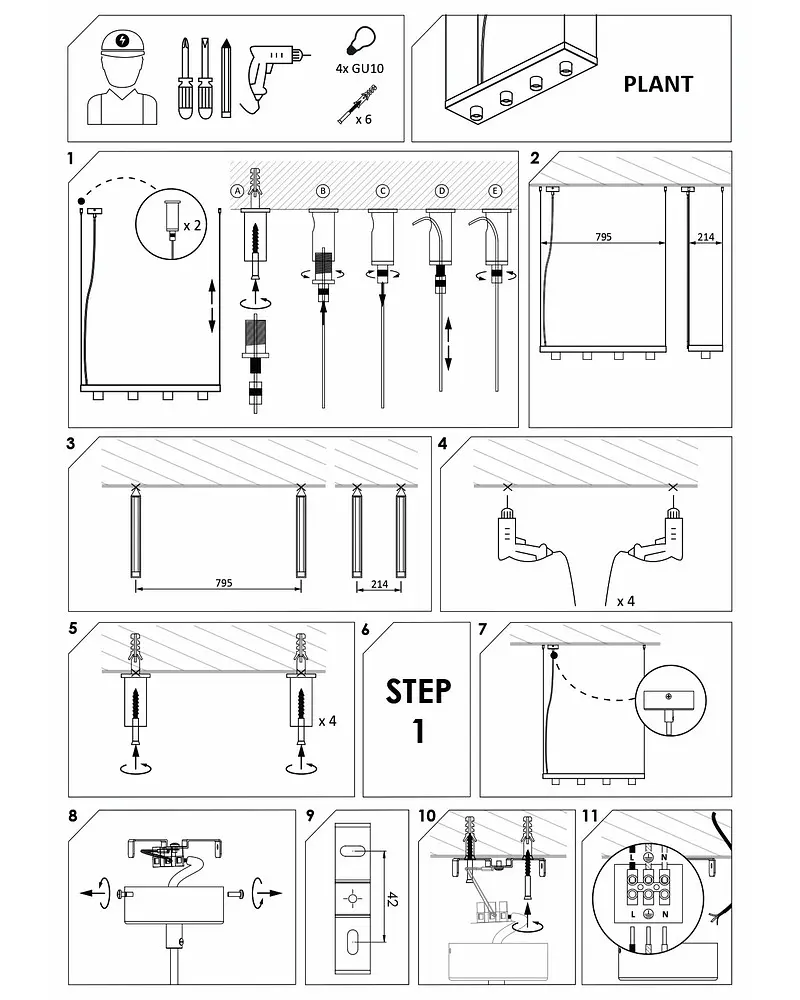 4x GU10

x 6

PLANT

1

x 2

A

B

C

D

E

2

795

214

3

795

214

4

x 4

5

x 4

6

STEP 1

7

8

9

42

10

11

L

N

L

N