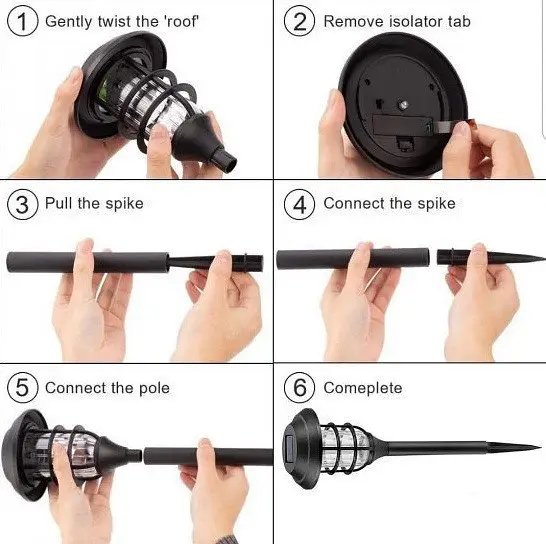 1 Gently twist the 'roof'

2 Remove isolator tab

3 Pull the spike

4 Connect the spike

5 Connect the pole

6 Comeplete