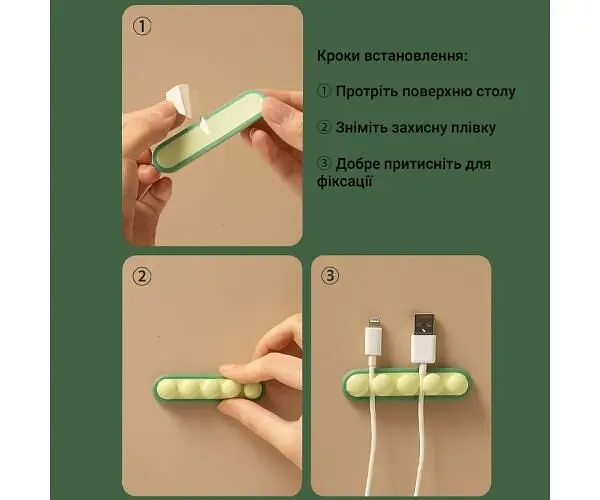 ①

Кроки встановлення:

① Протріть поверхню столу

② Зніміть захисну плівку

③ Добре притисніть для фіксації

②

③