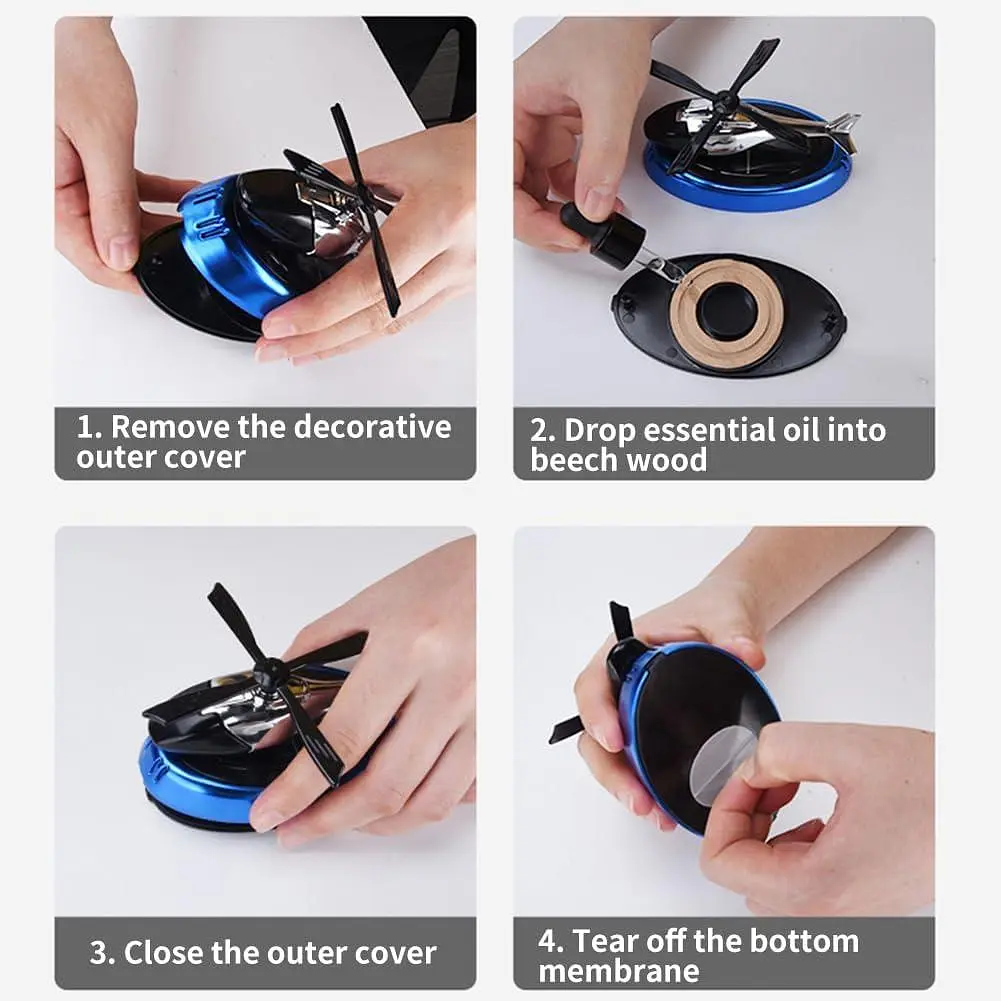 1. Remove the decorative outer cover

2. Drop essential oil into beech wood

3. Close the outer cover

4. Tear off the bottom membrane