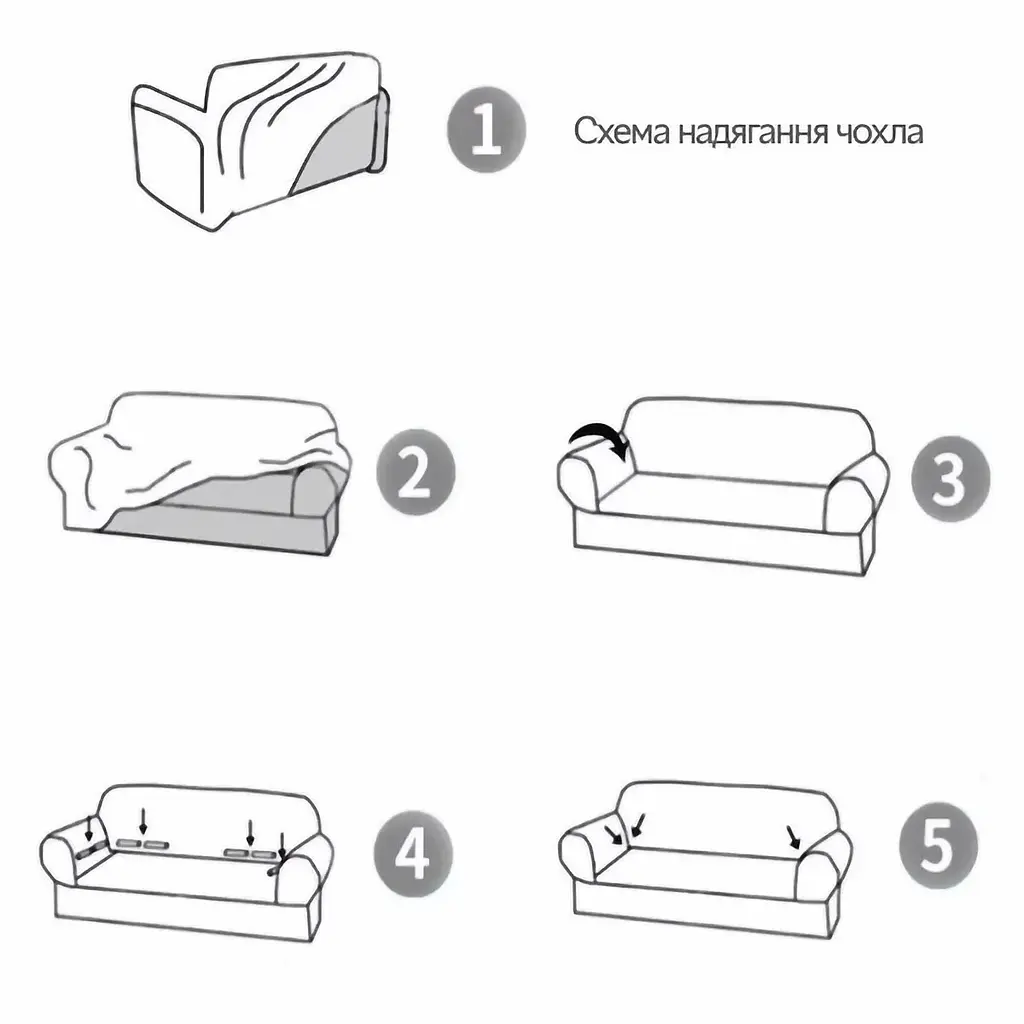 1

Схема надягання чохла

2

3

4

5