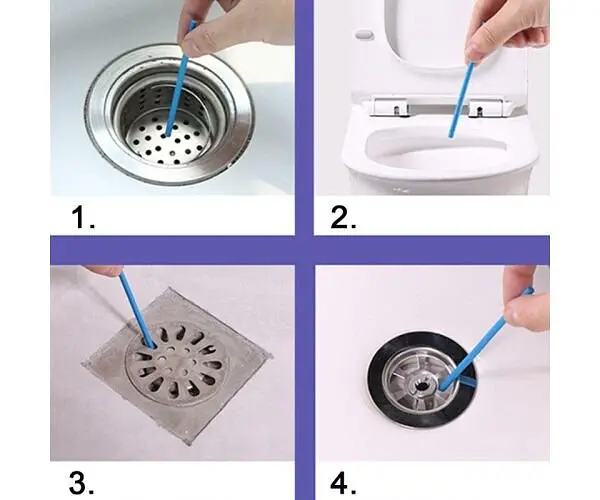 1.

2.

3.

4.