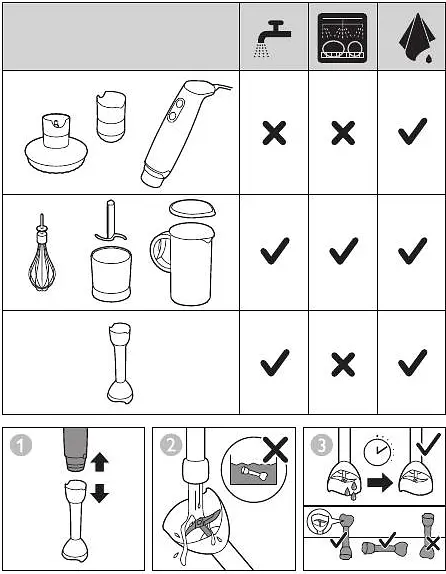 1

2

3