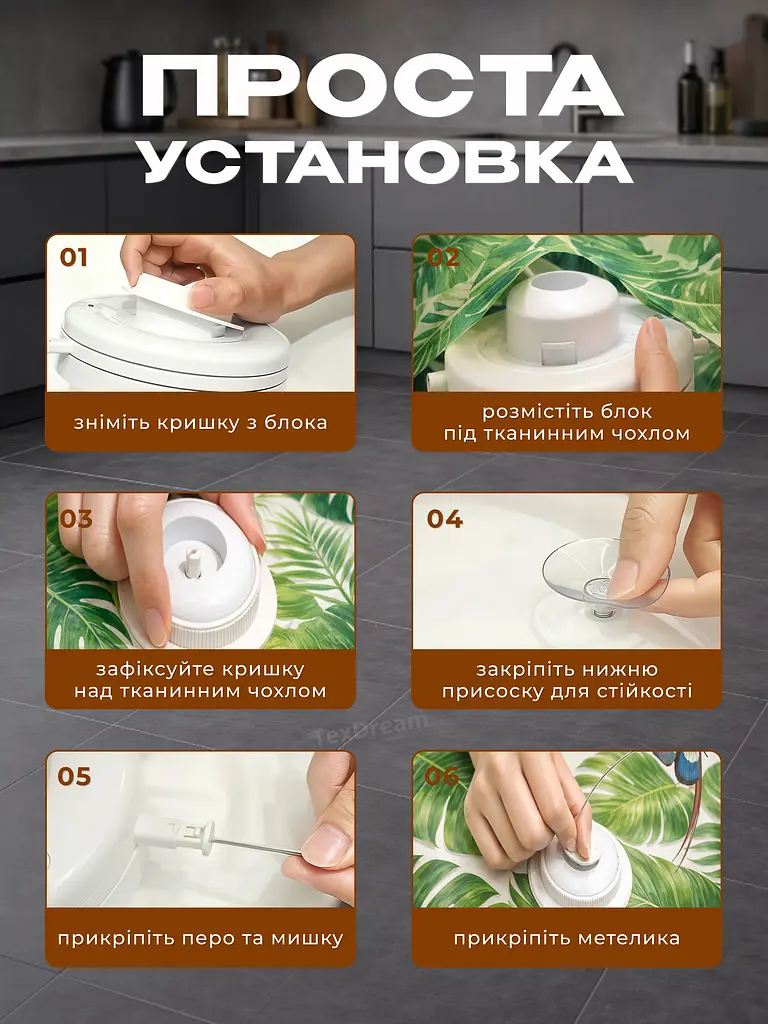 ПРОСТА УСТАНОВКА

01

зніміть кришку з блока

02

розмістіть блок під тканинним чохлом

03

зафіксуйте кришку над тканинним чохлом

04

закріпіть нижню присоску для стійкості

TexDream

05

прикріпіть перо та мишку

06

прикріпіть метелика