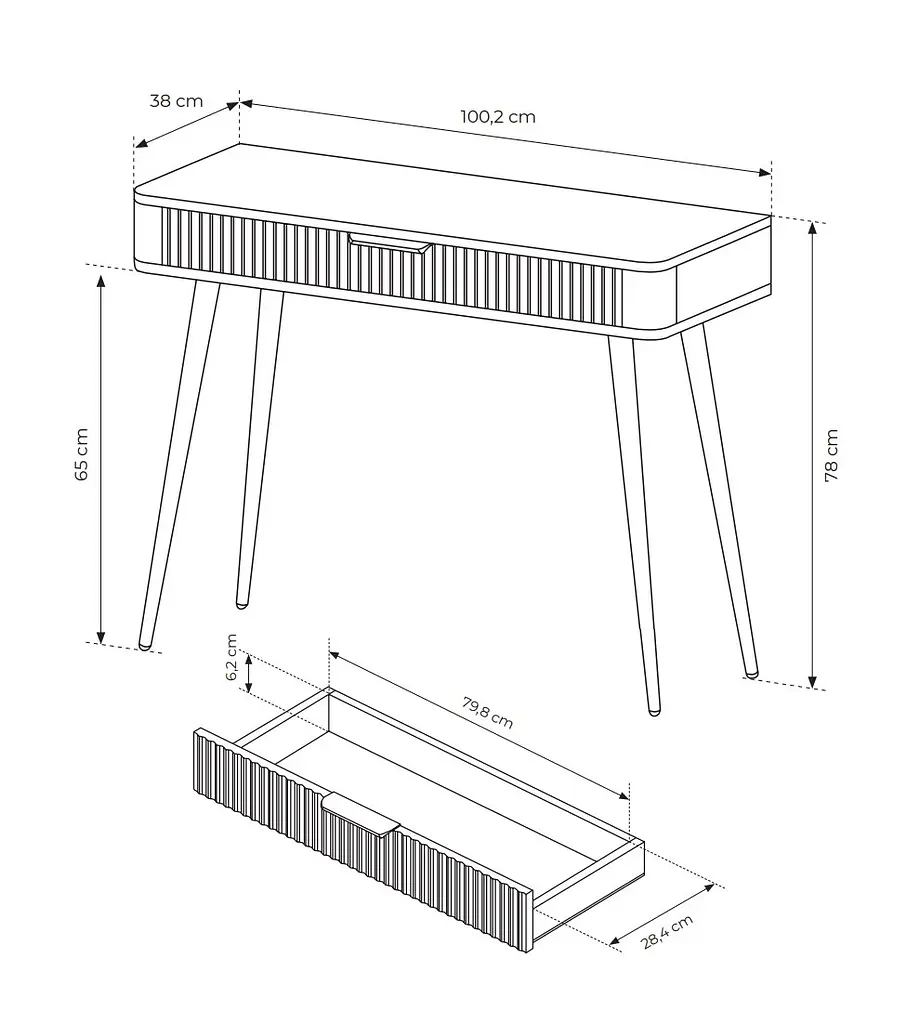 38 cm
100,2 cm
65 cm
78 cm
6,2 cm
79,8 cm
28,4 cm