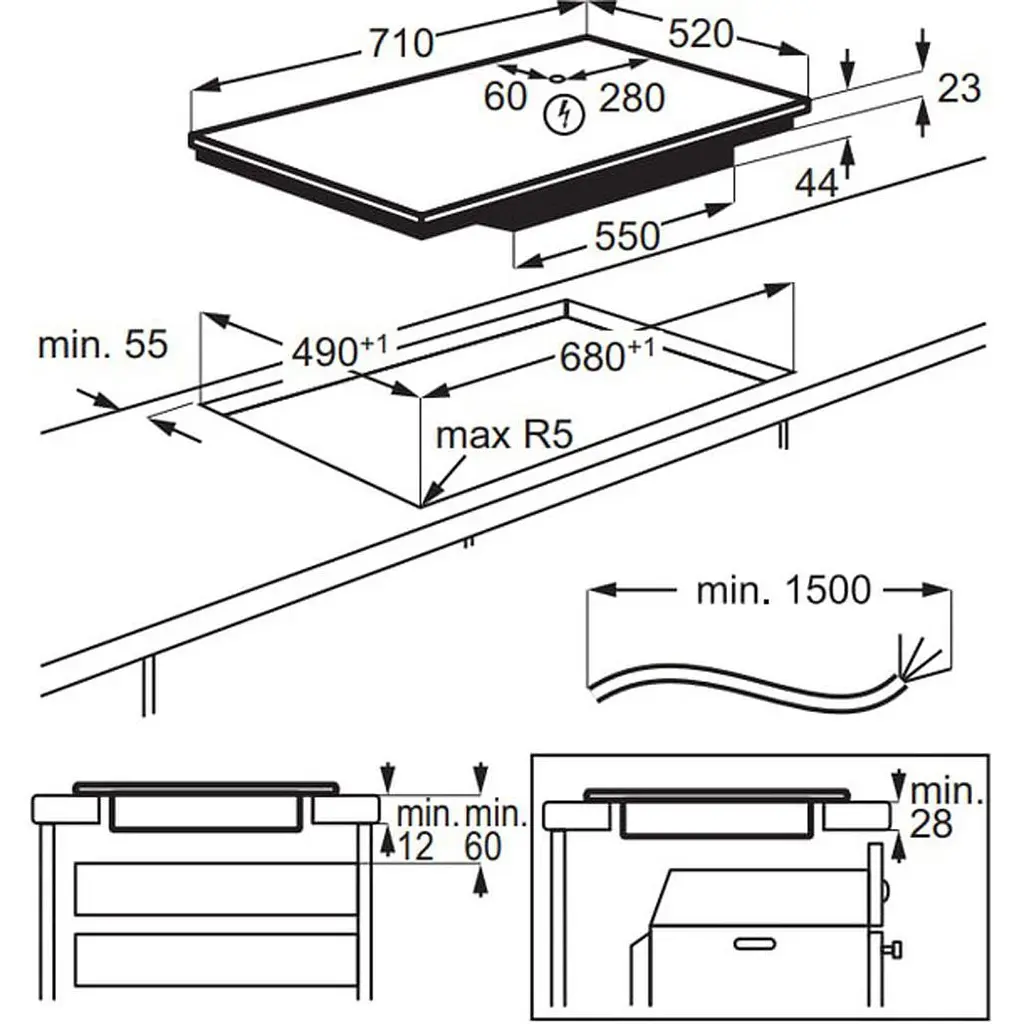 710
520
60
280
23
44
550
min. 55
$490^{+1}$
$680^{+1}$
max R5
min. 1500
min.
12
min.
60
min.
28