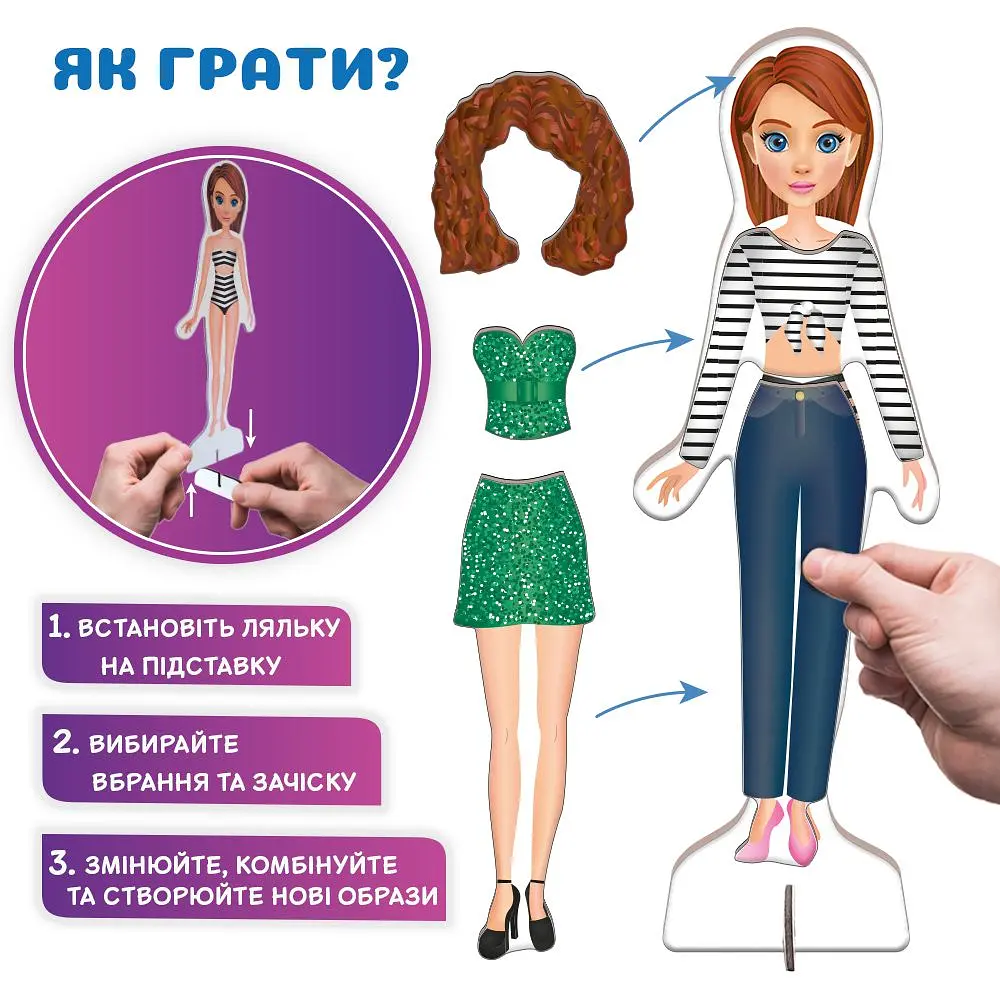 ЯК ГРАТИ?

1. ВСТАНОВІТЬ ЛЯЛЬКУ НА ПІДСТАВКУ

2. ВИБИРАЙТЕ ВБРАННЯ ТА ЗАЧІСКУ

3. ЗМІНЮЙТЕ, КОМБІНУЙТЕ ТА СТВОРЮЙТЕ НОВІ ОБРАЗИ