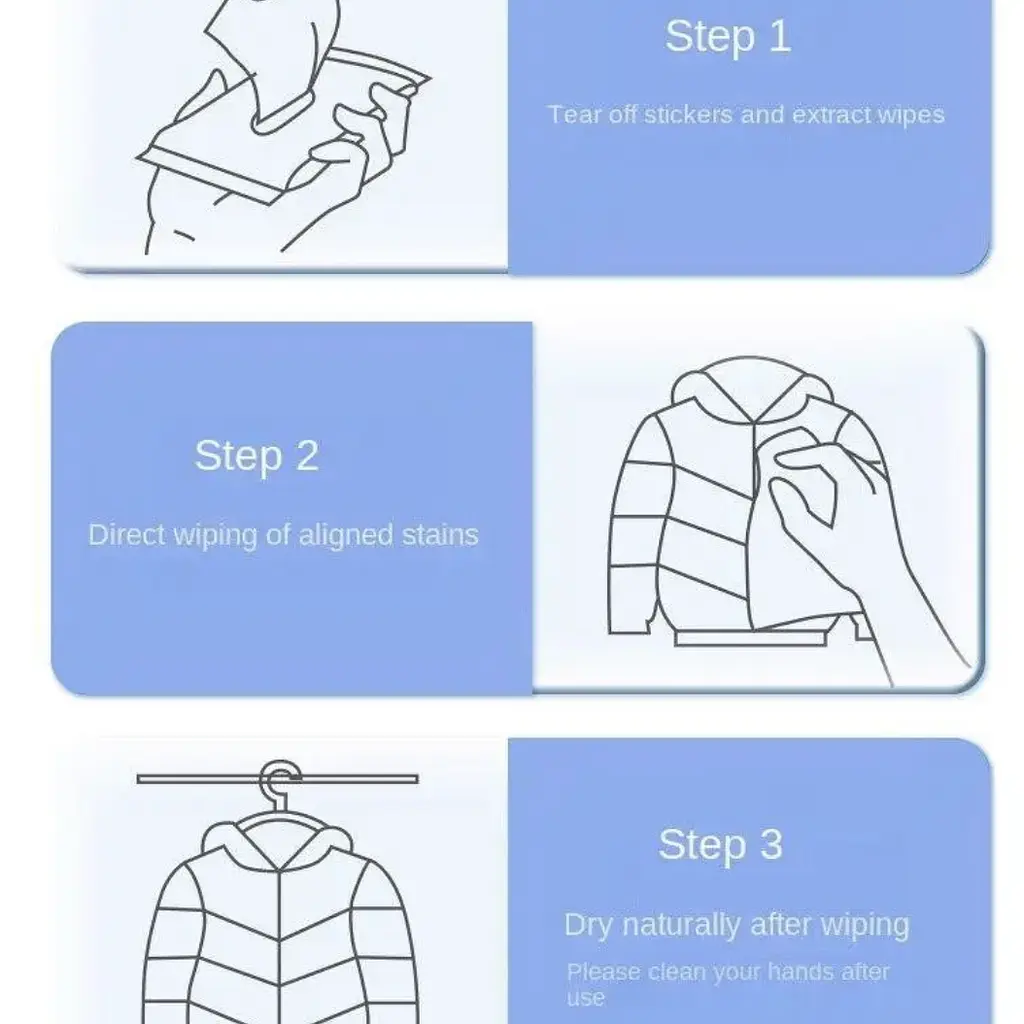 Step 1

Tear off stickers and extract wipes

Step 2

Direct wiping of aligned stains

Step 3

Dry naturally after wiping

Please clean your hands after use