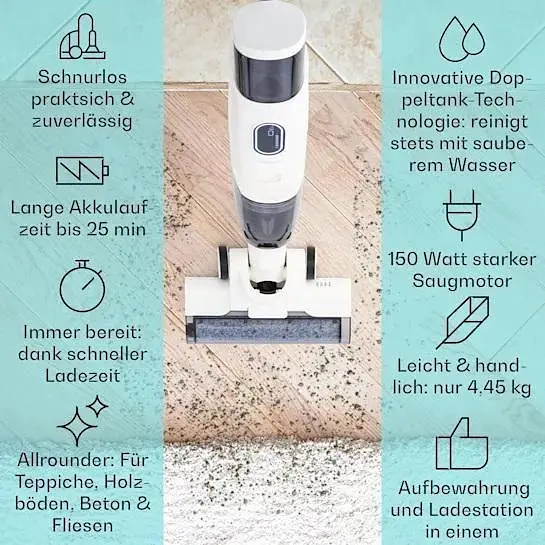 Schnurlos praktsich & zuverlässig

Lange Akkulaufzeit bis 25 min

Immer bereit: dank schneller Ladezeit

Allrounder: Für Teppiche, Holzböden, Beton & Fliesen

Innovative Doppeltank-Technologie: reinigt stets mit sauberem Wasser

150 Watt starker Saugmotor

Leicht & handlich: nur 4.45 kg

Aufbewahrung und Ladestation in einem