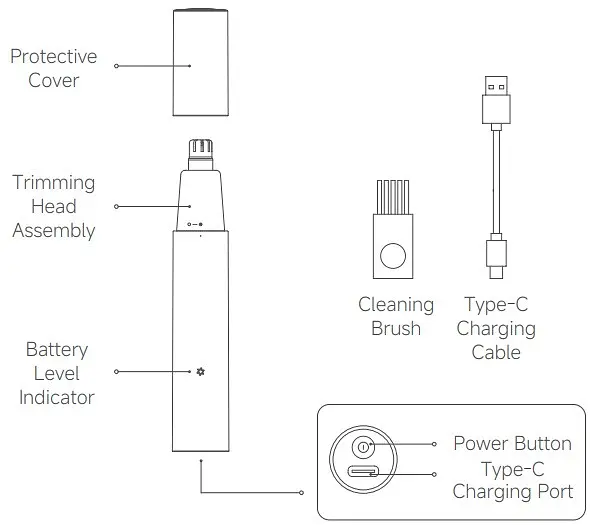 Protective Cover

Trimming Head Assembly

Battery Level Indicator

Cleaning Brush

Type-C Charging Cable

Power Button

Type-C Charging Port