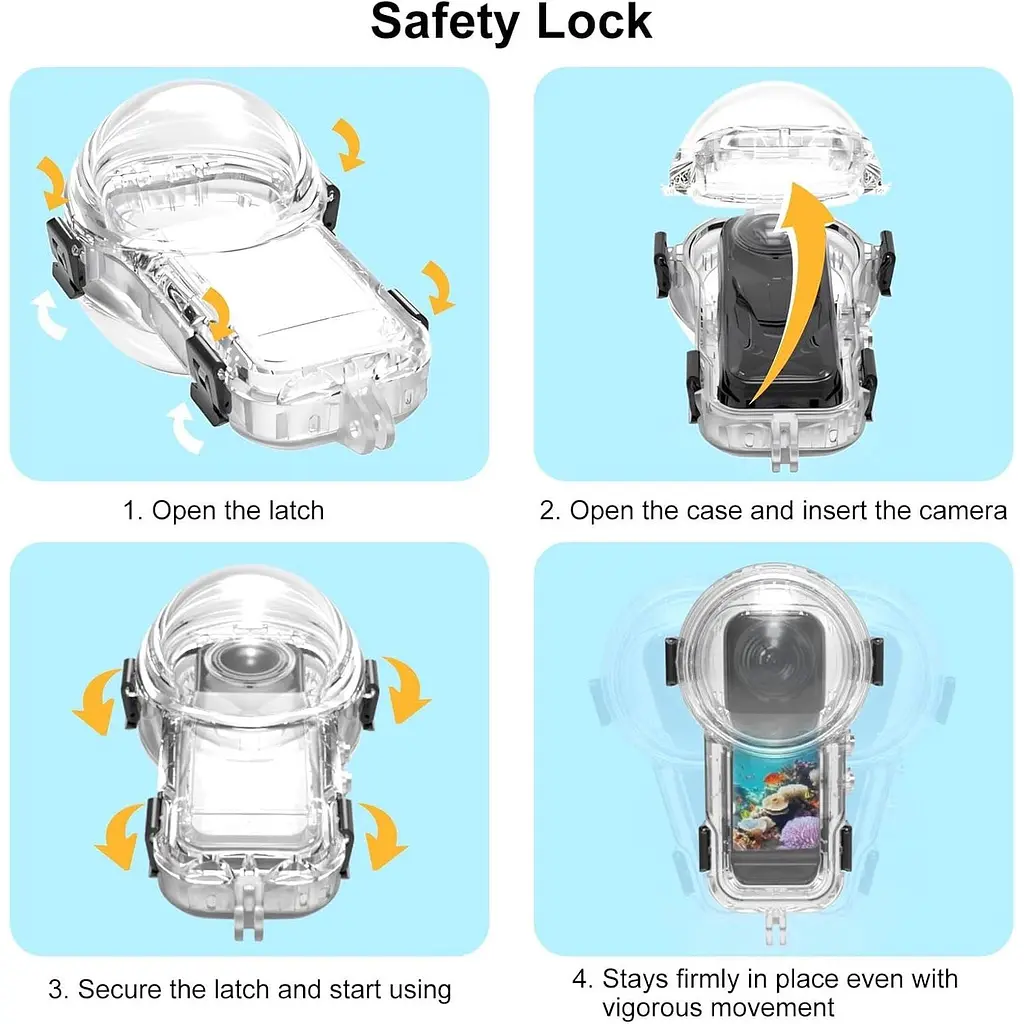 Safety Lock

1. Open the latch

2. Open the case and insert the camera

3. Secure the latch and start using

4. Stays firmly in place even with vigorous movement