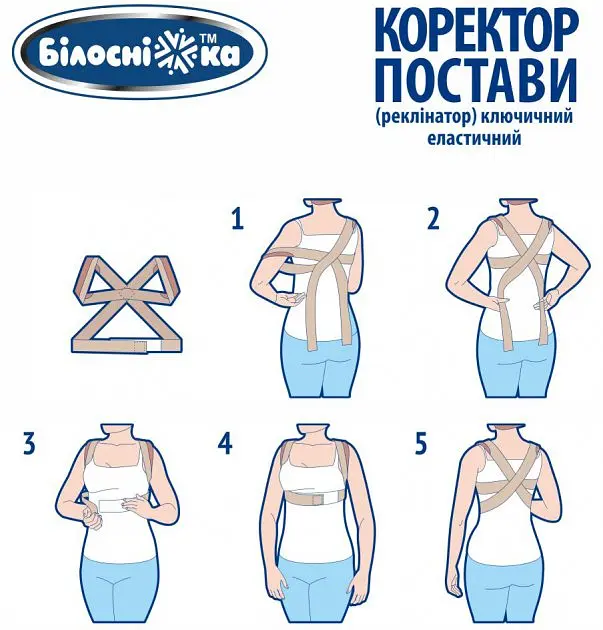 Білосніжка™

КОРЕКТОР ПОСТАВИ
(реклінатор) ключичний еластичний

1

2

3

4

5