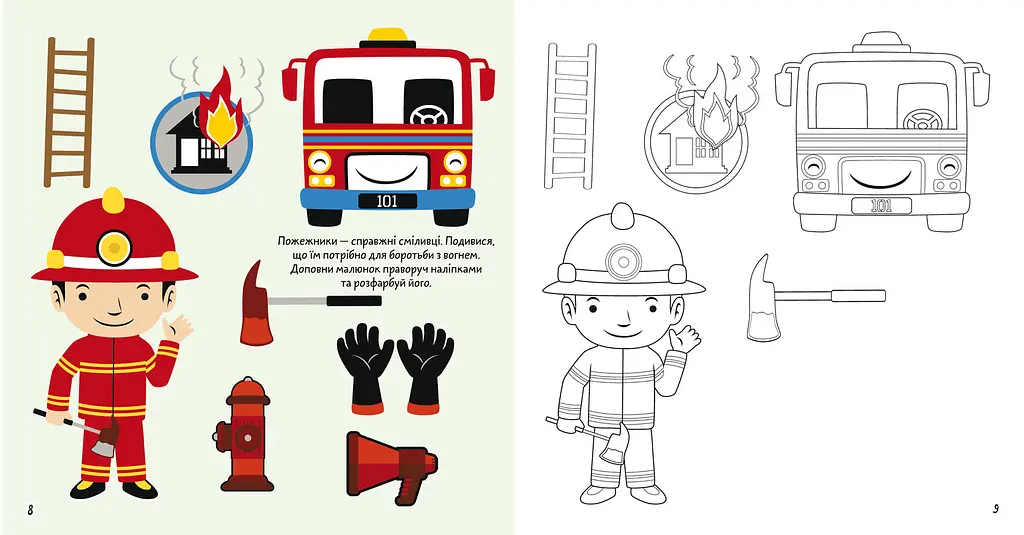 101

Пожежники — справжні сміливці. Подивися, що їм потрібно для боротьби з вогнем. Доповни малюнок праворуч наліпками та розфарбуй його.

8

101

9