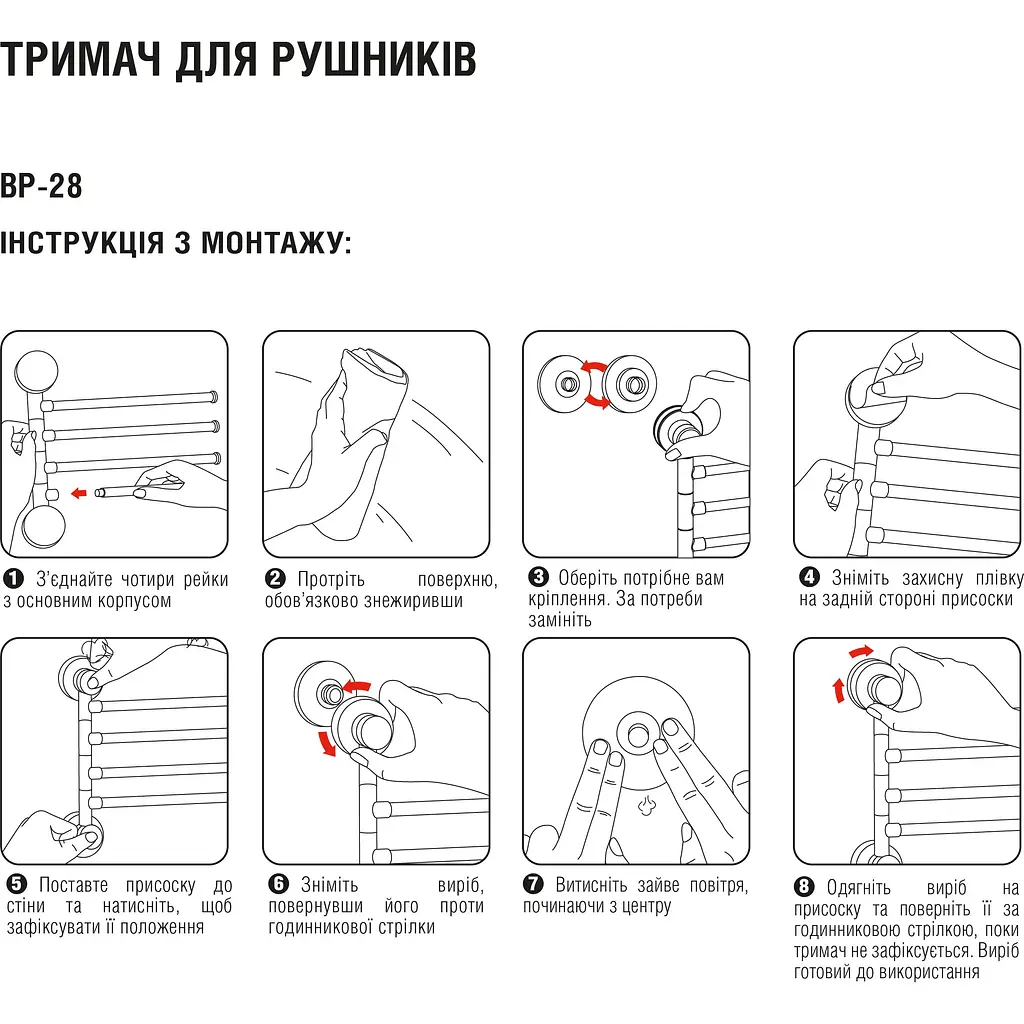 ТРИМАЧ ДЛЯ РУШНИКІВ

BP-28

ІНСТРУКЦІЯ З МОНТАЖУ:

❶ З'єднайте чотири рейки з основним корпусом

❷ Протріть поверхню, обов'язково знежиривши

❸ Оберіть потрібне вам кріплення. За потреби замініть

❹ Зніміть захисну плівку на задній стороні присоски

❺ Поставте присоску до стіни та натисніть, щоб зафіксувати її положення

❻ Зніміть виріб, повернувши його проти годинникової стрілки

❼ Витисніть зайве повітря, починаючи з центру

❽ Одягніть виріб на присоску та поверніть її за годинниковою стрілкою, поки тримач не зафіксується. Виріб готовий до використання