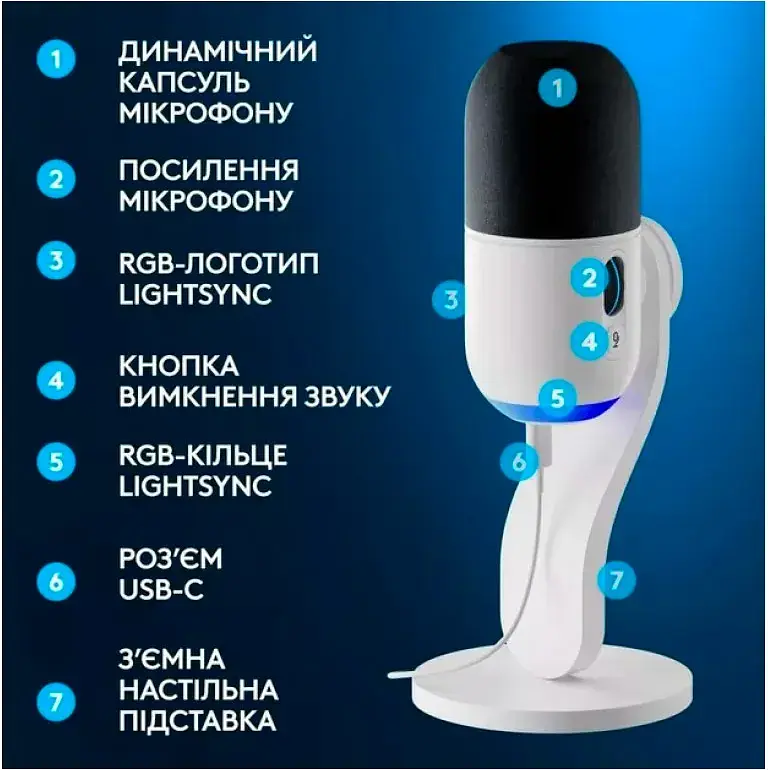 1 ДИНАМІЧНИЙ КАПСУЛЬ МІКРОФОНУ

2 ПОСИЛЕННЯ МІКРОФОНУ

3 RGB-ЛОГОТИП LIGHTSYNC

4 КНОПКА ВИМКНЕННЯ ЗВУКУ

5 RGB-КІЛЬЦЕ LIGHTSYNC

6 РОЗ'ЄМ USB-C

7 З'ЄМНА НАСТІЛЬНА ПІДСТАВКА

1

2

3

4

5

6

7