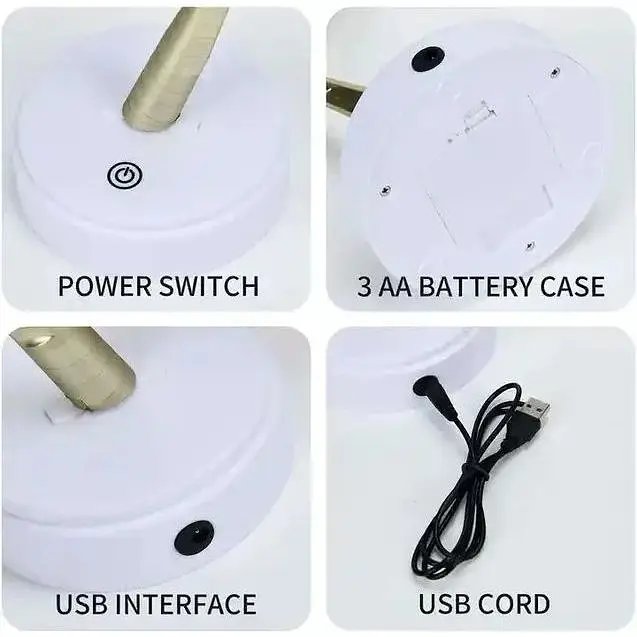 POWER SWITCH

3 AA BATTERY CASE

USB INTERFACE

USB CORD