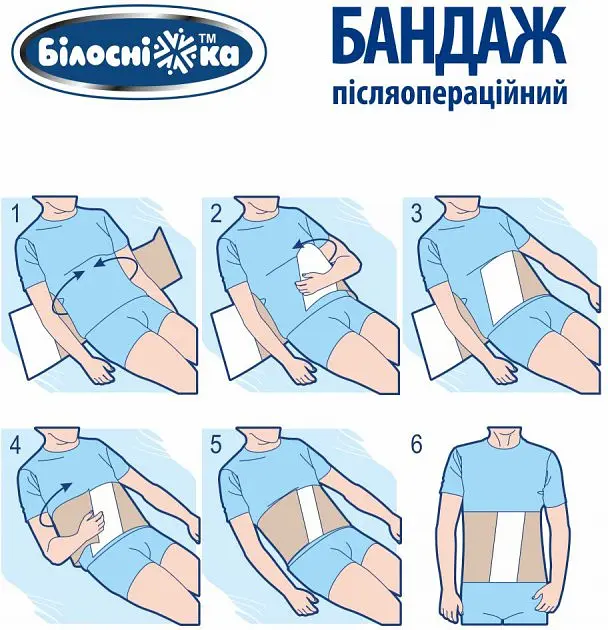 Білосніжка™

БАНДАЖ
післяопераційний

1

2

3

4

5

6