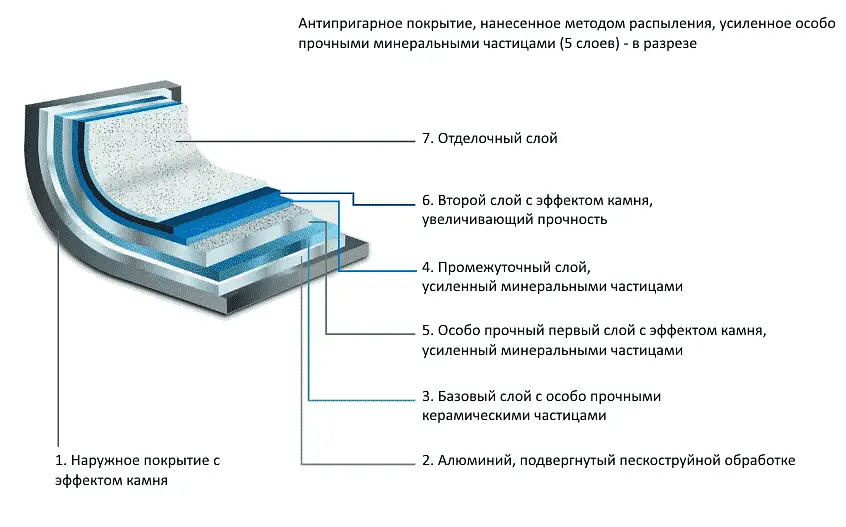 Антипригарное покрытие, нанесенное методом распыления, усиленное особо прочными минеральными частицами (5 слоев) - в разрезе

7. Отделочный слой

6. Второй слой с эффектом камня, увеличивающий прочность

4. Промежуточный слой, усиленный минеральными частицами

5. Особо прочный первый слой с эффектом камня, усиленный минеральными частицами

3. Базовый слой с особо прочными керамическими частицами

2. Алюминий, подвергнутый пескоструйной обработке

1. Наружное покрытие с эффектом камня