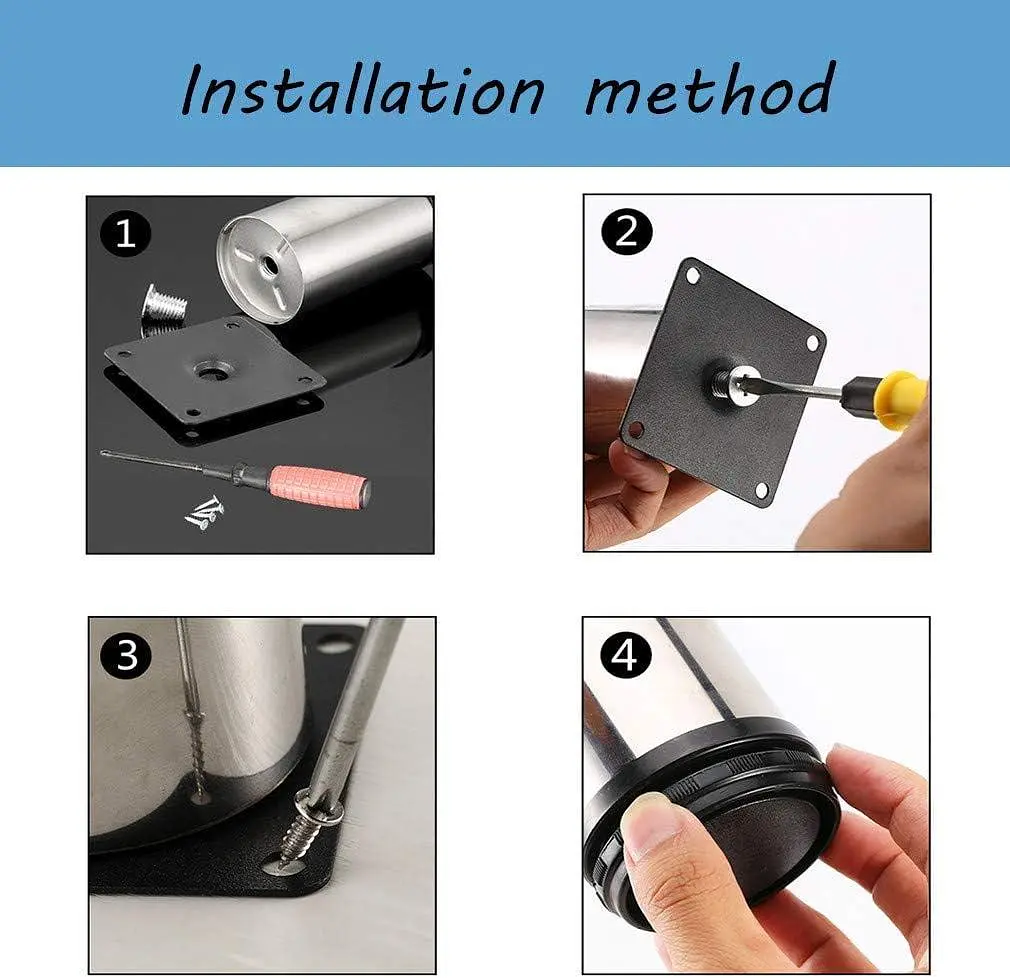 Installation method

1

2

3

4