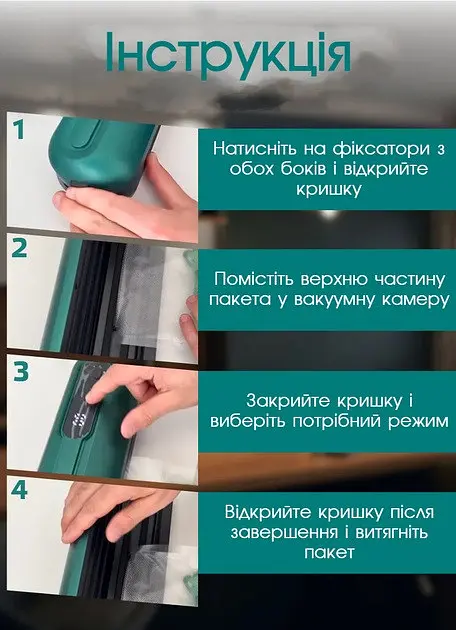 Інструкція

1

Натисніть на фіксатори з обох боків і відкрийте кришку

2

Помістіть верхню частину пакета у вакуумну камеру

3

Закрийте кришку і виберіть потрібний режим

4

Відкрийте кришку після завершення і витягніть пакет