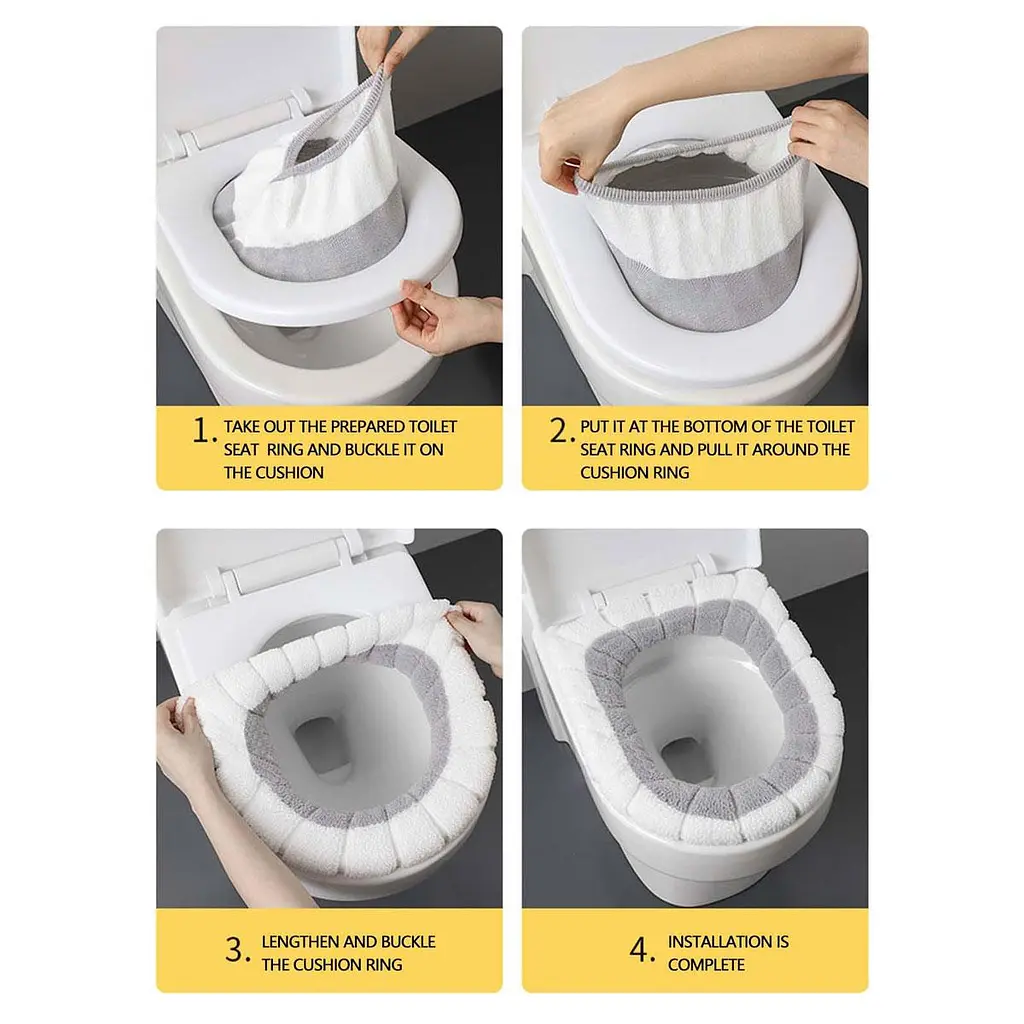 1. TAKE OUT THE PREPARED TOILET SEAT RING AND BUCKLE IT ON THE CUSHION

2. PUT IT AT THE BOTTOM OF THE TOILET SEAT RING AND PULL IT AROUND THE CUSHION RING

3. LENGTHEN AND BUCKLE THE CUSHION RING

4. INSTALLATION IS COMPLETE