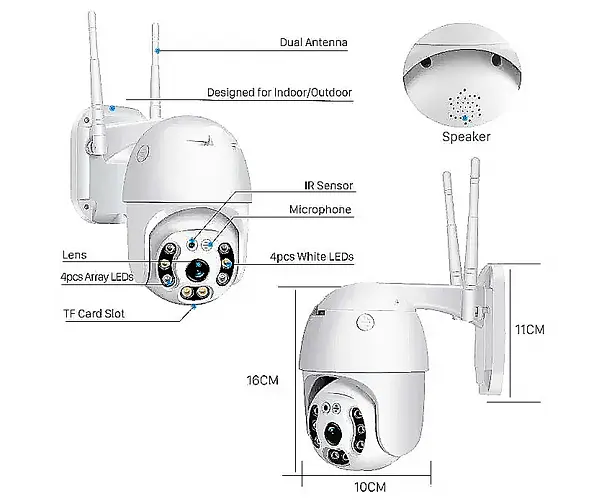 Dual Antenna

Designed for Indoor/Outdoor

Speaker

IR Sensor

Microphone

Lens

4pcs White LEDs

4pcs Array LEDs

TF Card Slot

11CM

16CM

10CM